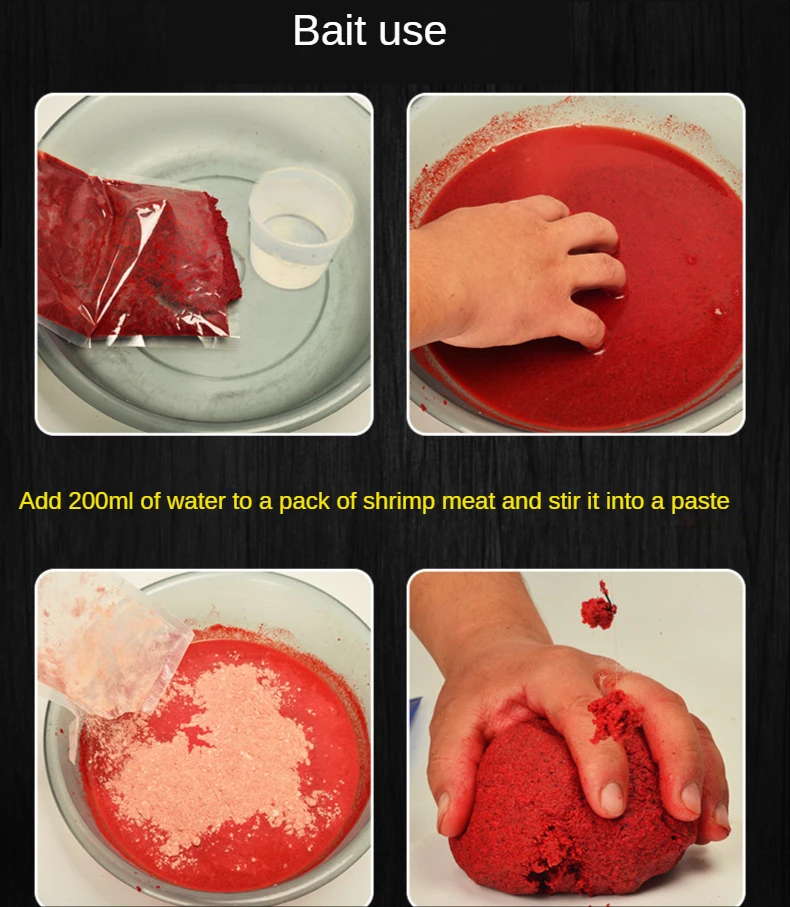 Bait use

Add 200ml of water to a pack of shrimp meat and stir it into a paste