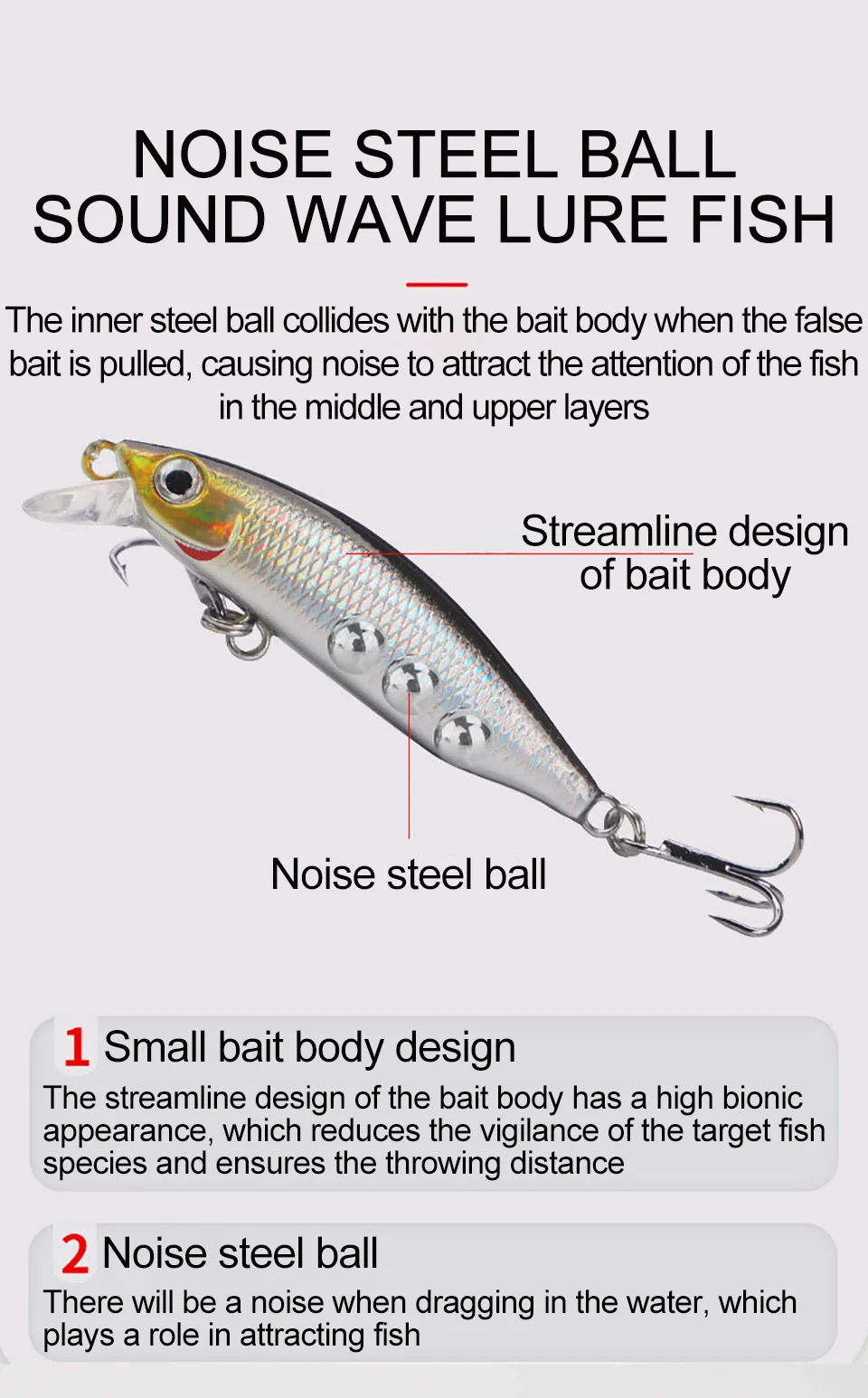 NOISE STEEL BALL
SOUND WAVE LURE FISH

The inner steel ball collides with the bait body when the false bait is pulled, causing noise to attract the attention of the fish in the middle and upper layers

Streamline design of bait body

Noise steel ball

1 Small bait body design
The streamline design of the bait body has a high bionic appearance, which reduces the vigilance of the target fish species and ensures the throwing distance

2 Noise steel ball
There will be a noise when dragging in the water, which plays a role in attracting fish