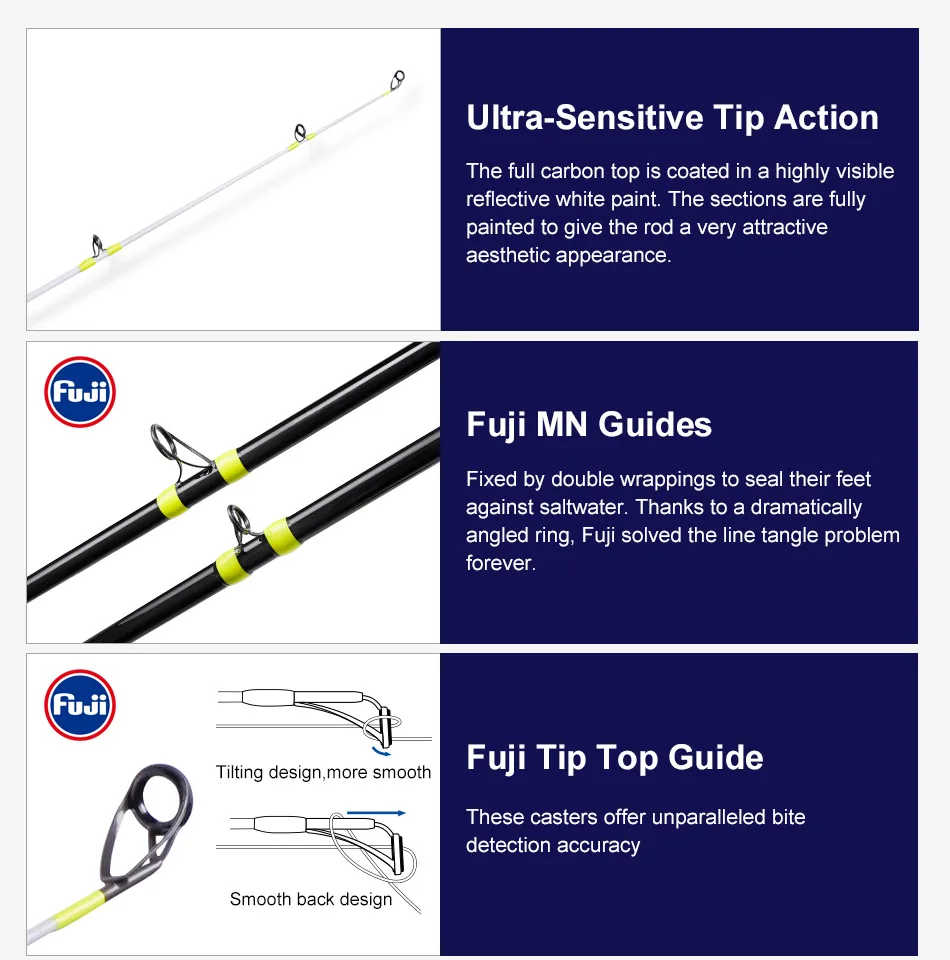 Ultra-Sensitive Tip Action

The full carbon top is coated in a highly visible reflective white paint. The sections are fully painted to give the rod a very attractive aesthetic appearance.

Fuji

Fuji MN Guides

Fixed by double wrappings to seal their feet against saltwater. Thanks to a dramatically angled ring, Fuji solved the line tangle problem forever.

Fuji

Tilting design,more smooth

Smooth back design

Fuji Tip Top Guide

These casters offer unparalleled bite detection accuracy