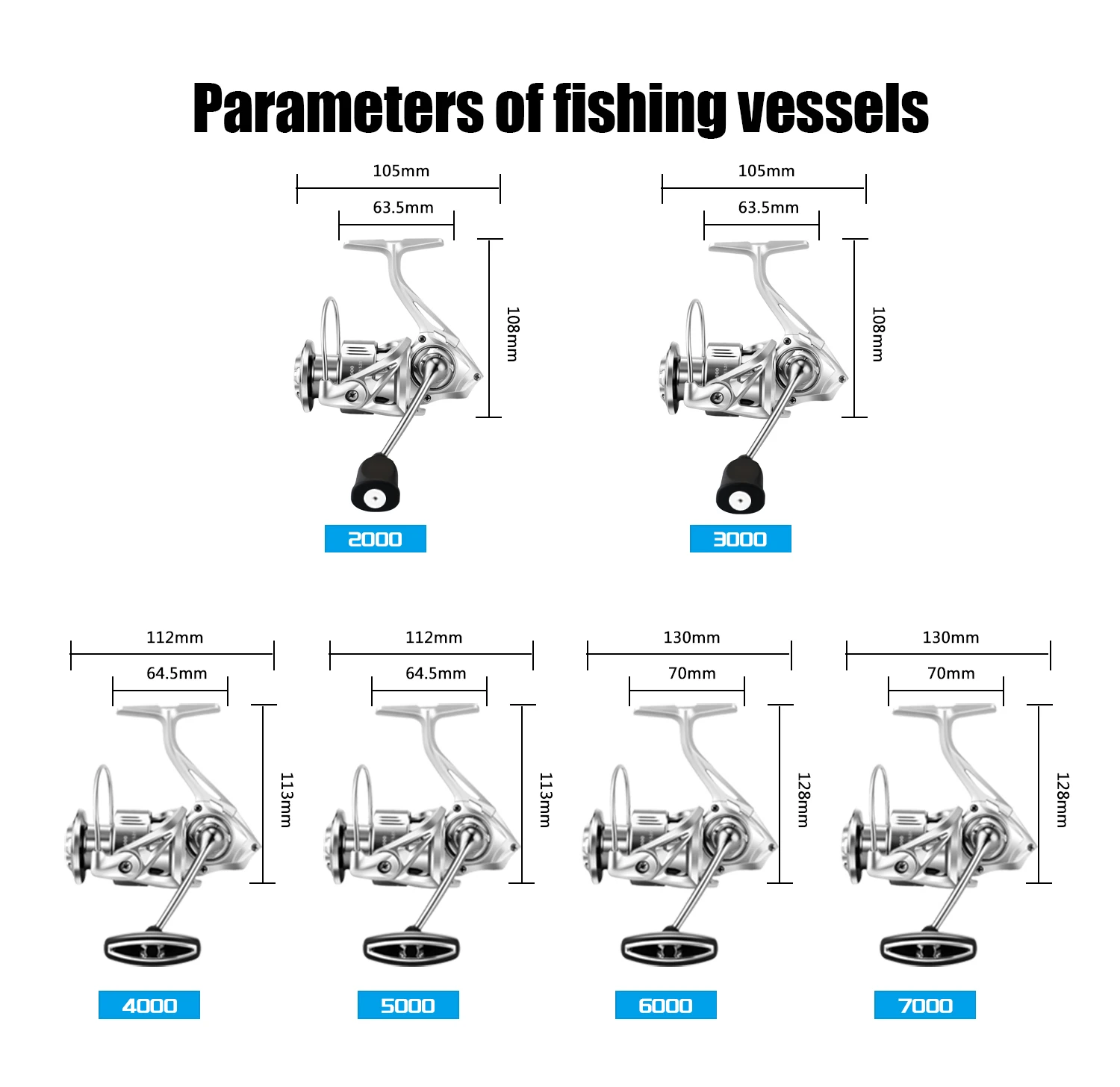 Parameters of fishing vessels

105mm
63.5mm
108mm
2000

105mm
63.5mm
108mm
3000

112mm
64.5mm
113mm
4000

112mm
64.5mm
113mm
5000

130mm
70mm
128mm
6000

130mm
70mm
128mm
7000