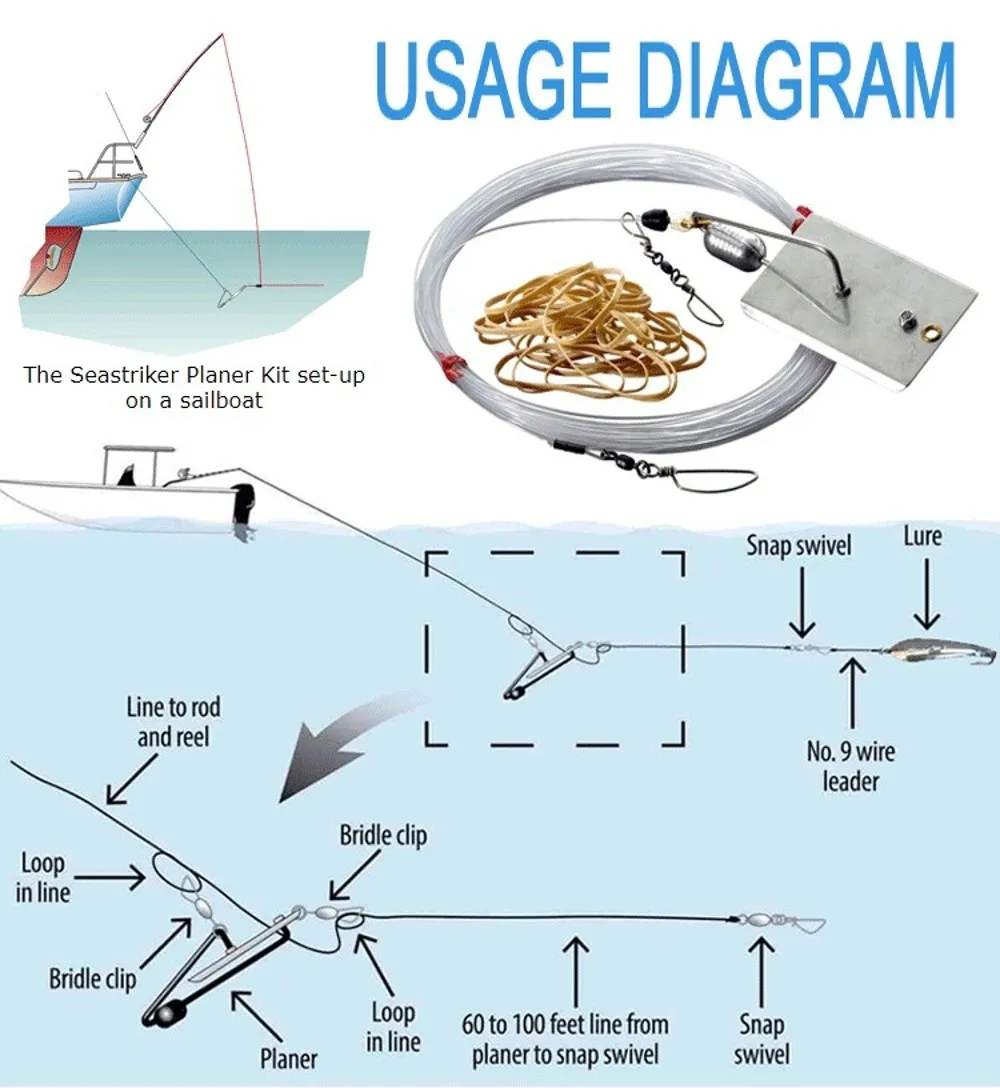 USAGE DIAGRAM

The Seastriker Planer Kit set-up on a sailboat

Snap swivel

Lure

No. 9 wire leader

Line to rod and reel

Loop in line

Bridle clip

Bridle clip

Planer

Loop in line

60 to 100 feet line from planer to snap swivel

Snap swivel