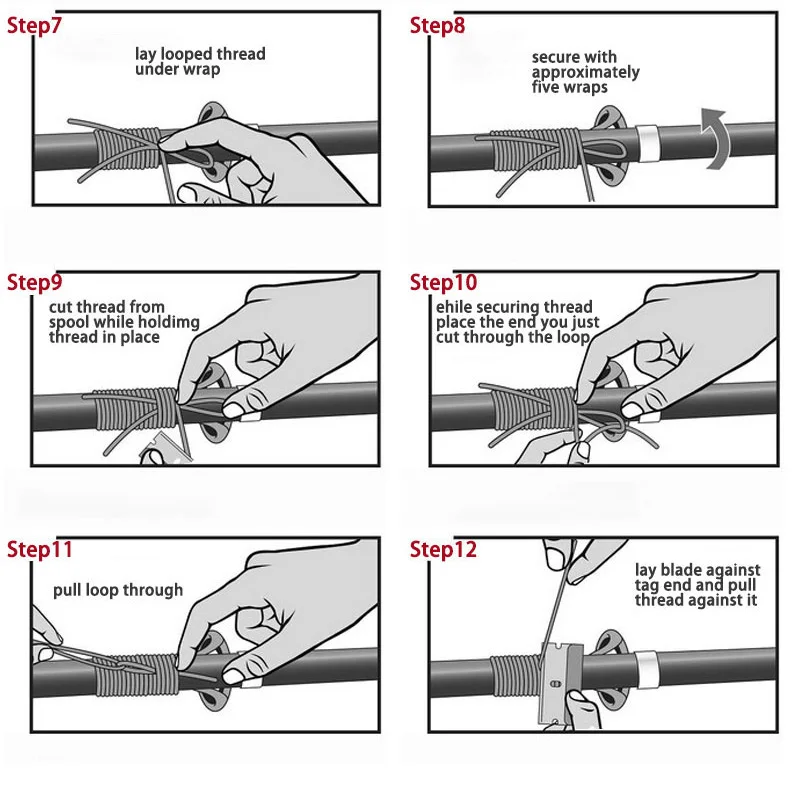 Step7

lay looped thread under wrap

Step8

secure with approximately five wraps

Step9

cut thread from spool while holdimg thread in place

Step10

ehile securing thread place the end you just cut through the loop

Step11

pull loop through

Step12

lay blade against tag end and pull thread against it