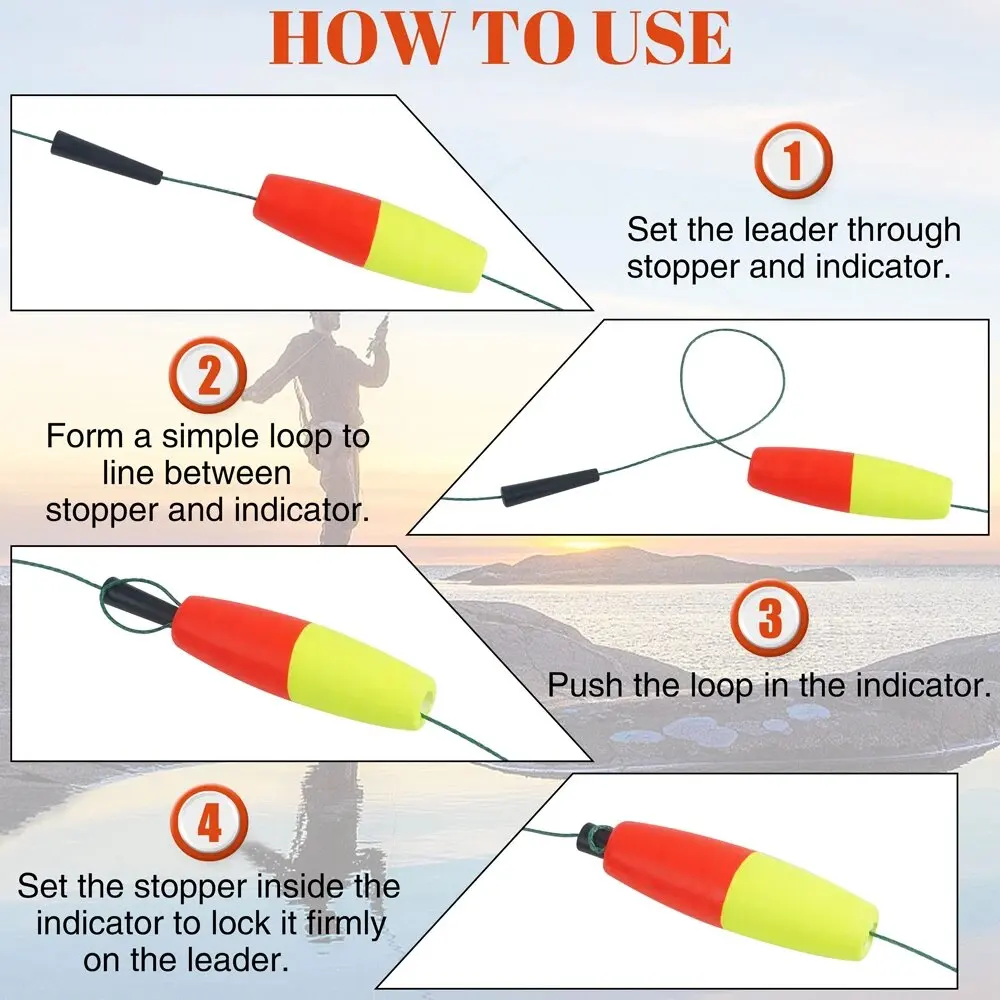 HOW TO USE

1

Set the leader through stopper and indicator.

2

Form a simple loop to line between stopper and indicator.

3

Push the loop in the indicator.

4

Set the stopper inside the indicator to lock it firmly on the leader.