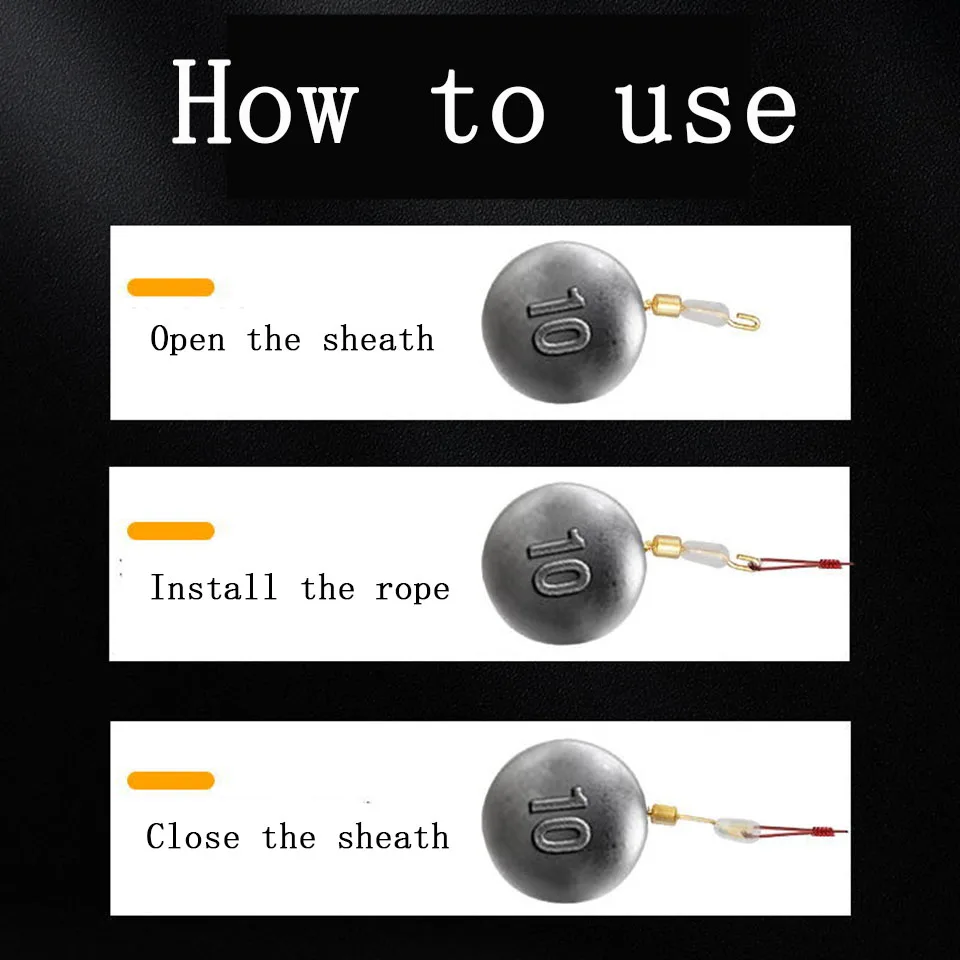 How to use

Open the sheath

10

Install the rope

10

Close the sheath

10