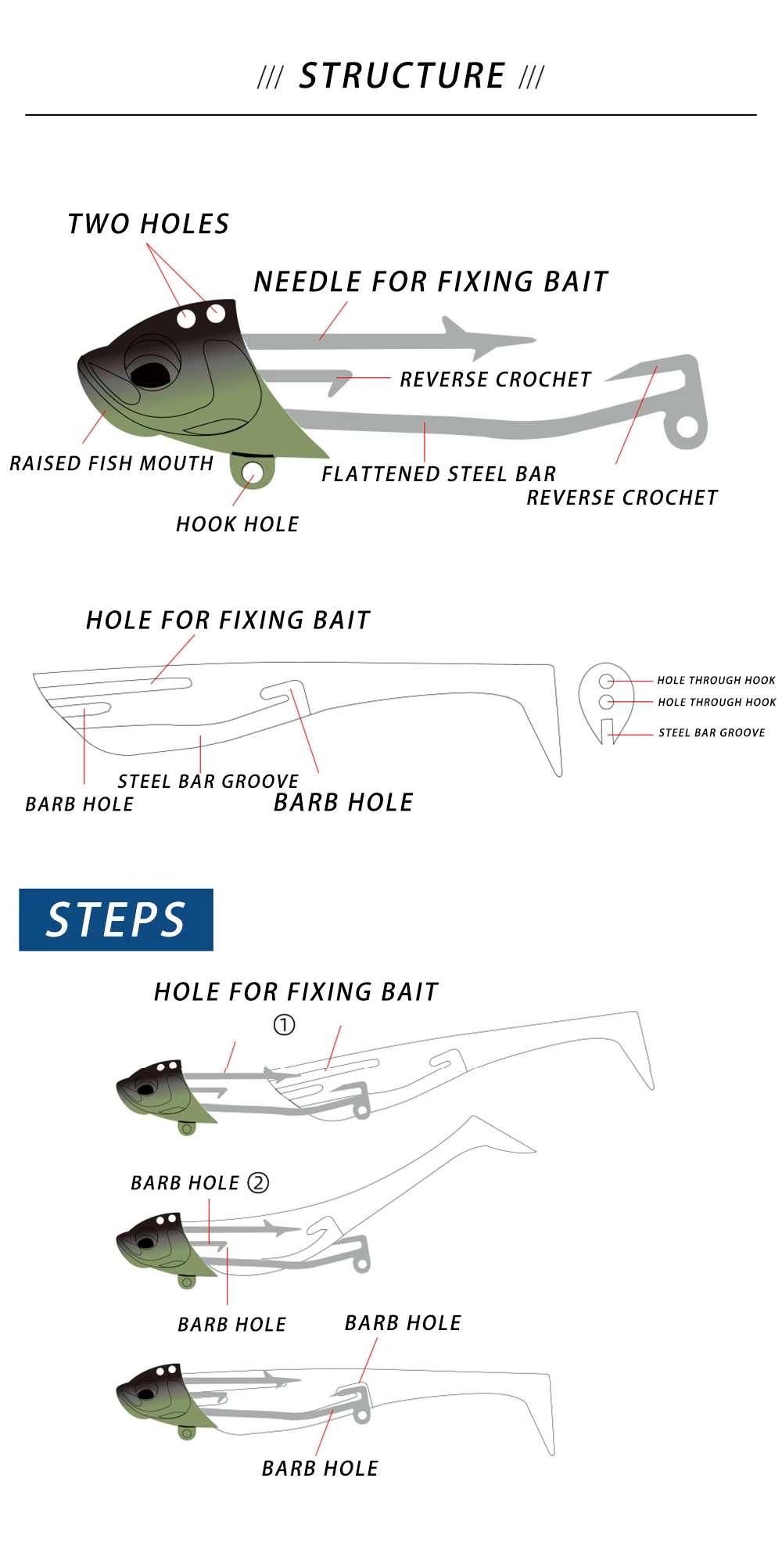 /// STRUCTURE ///

TWO HOLES

NEEDLE FOR FIXING BAIT

REVERSE CROCHET

RAISED FISH MOUTH

FLATTENED STEEL BAR

REVERSE CROCHET

HOOK HOLE

HOLE FOR FIXING BAIT

HOLE THROUGH HOOK

HOLE THROUGH HOOK

STEEL BAR GROOVE

STEEL BAR GROOVE

BARB HOLE

BARB HOLE

STEPS

HOLE FOR FIXING BAIT

①

BARB HOLE ②

BARB HOLE

BARB HOLE

BARB HOLE