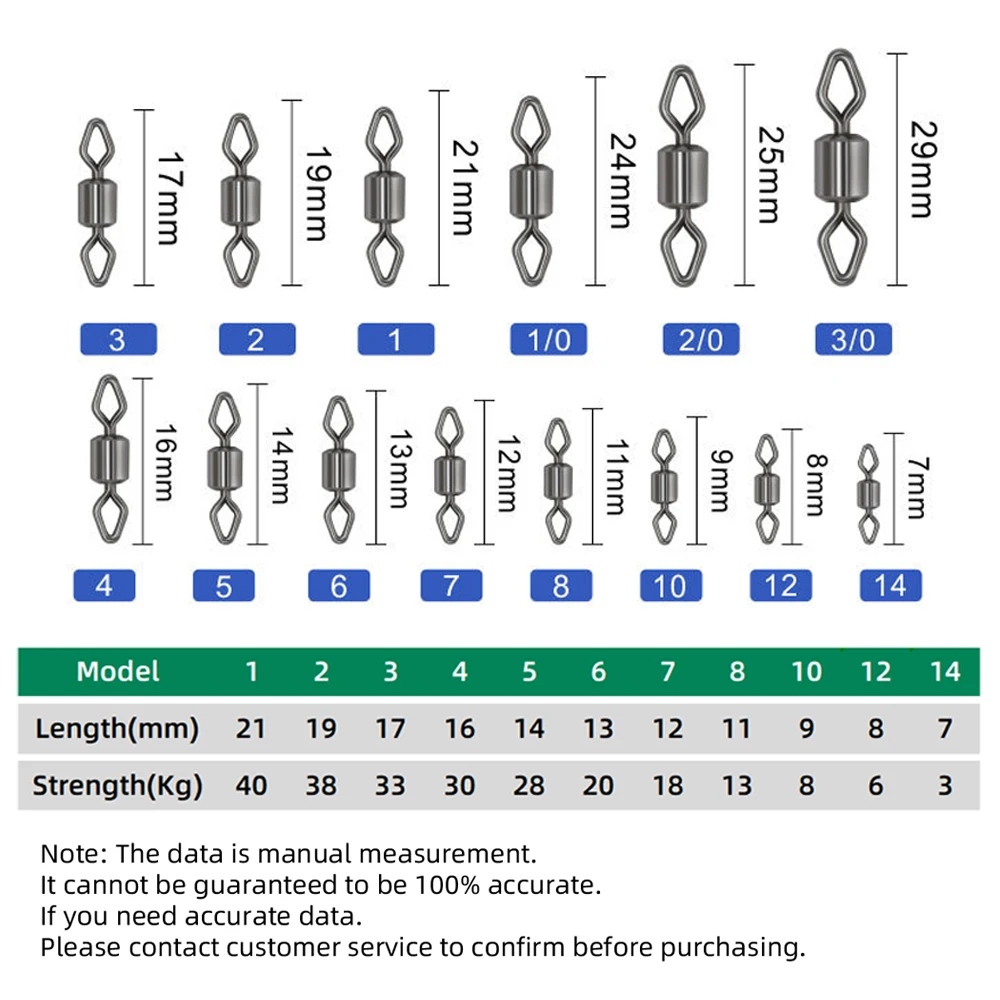 17mm
19mm
21mm
24mm
25mm
29mm

3
2
1
1/0
2/0
3/0

16mm
14mm
13mm
12mm
11mm
9mm
8mm
7mm

4
5
6
7
8
10
12
14

| Model | 1 | 2 | 3 | 4 | 5 | 6 | 7 | 8 | 10 | 12 | 14 |
|---|---|---|---|---|---|---|---|---|---|---|---|
| Length(mm) | 21 | 19 | 17 | 16 | 14 | 13 | 12 | 11 | 9 | 8 | 7 |
| Strength(Kg) | 40 | 38 | 33 | 30 | 28 | 20 | 18 | 13 | 8 | 6 | 3 |

Note: The data is manual measurement.
It cannot be guaranteed to be 100% accurate.
If you need accurate data.
Please contact customer service to confirm before purchasing.