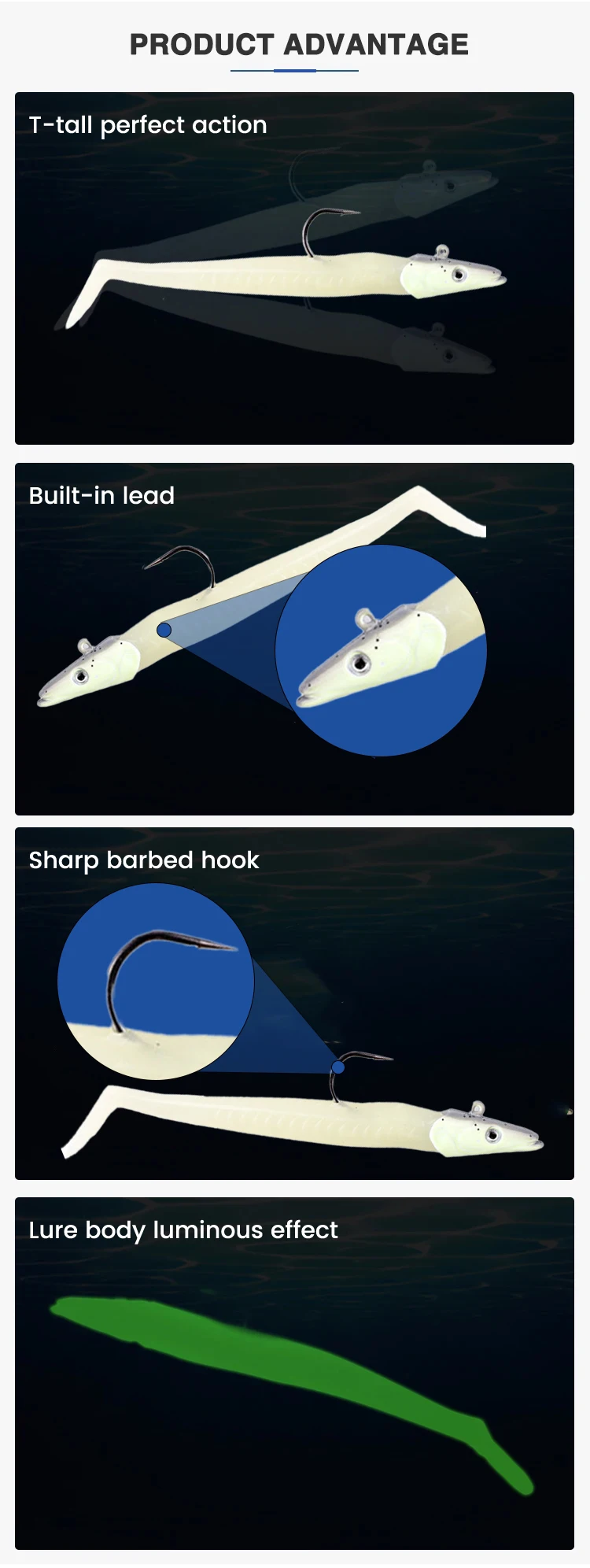 PRODUCT ADVANTAGE

T-tall perfect action

Built-in lead

Sharp barbed hook

Lure body luminous effect