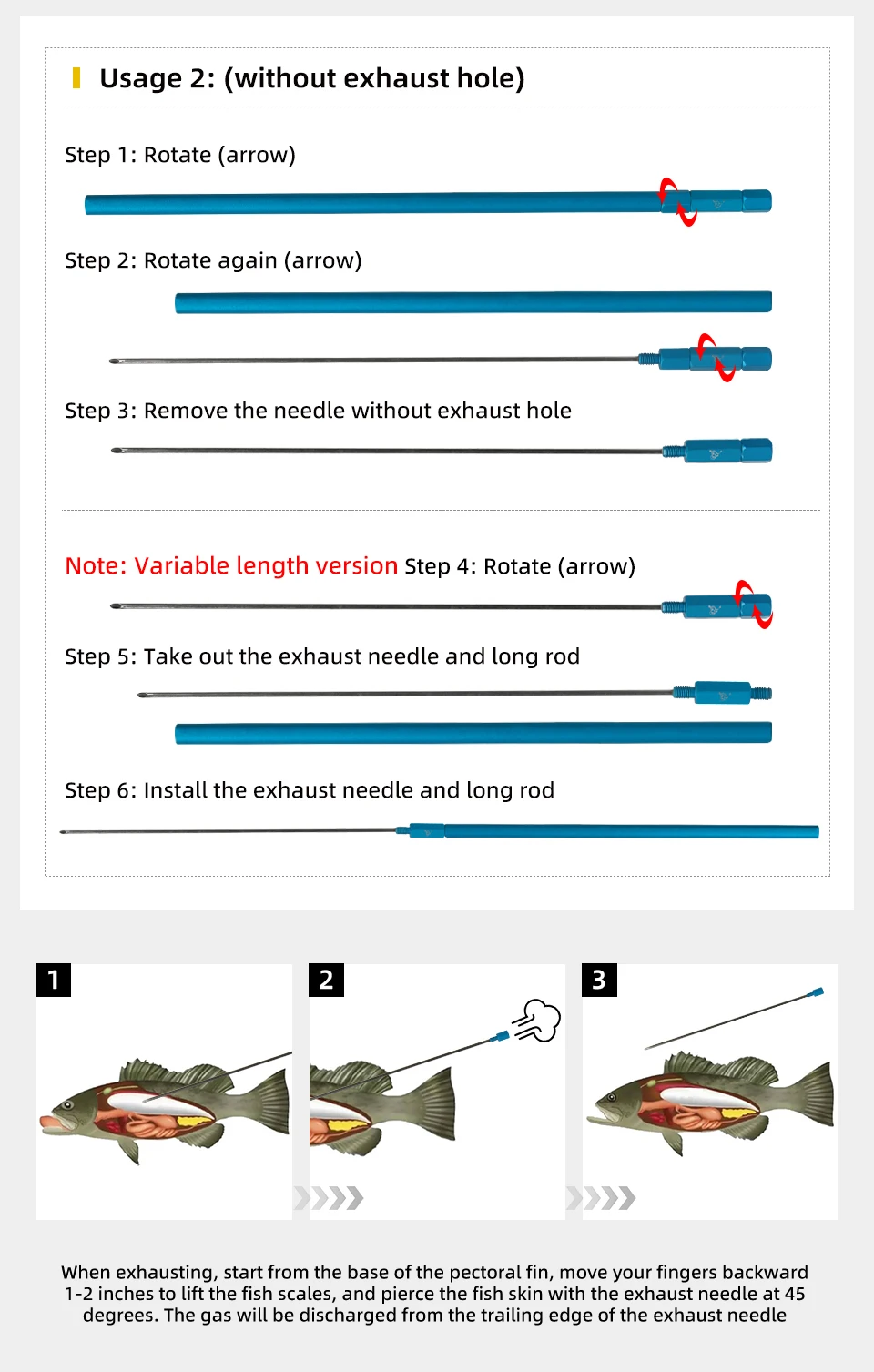 Usage 2: (without exhaust hole)

Step 1: Rotate (arrow)

Step 2: Rotate again (arrow)

Step 3: Remove the needle without exhaust hole

Note: Variable length version Step 4: Rotate (arrow)

Step 5: Take out the exhaust needle and long rod

Step 6: Install the exhaust needle and long rod

1

2

3

When exhausting, start from the base of the pectoral fin, move your fingers backward 1-2 inches to lift the fish scales, and pierce the fish skin with the exhaust needle at 45 degrees. The gas will be discharged from the trailing edge of the exhaust needle