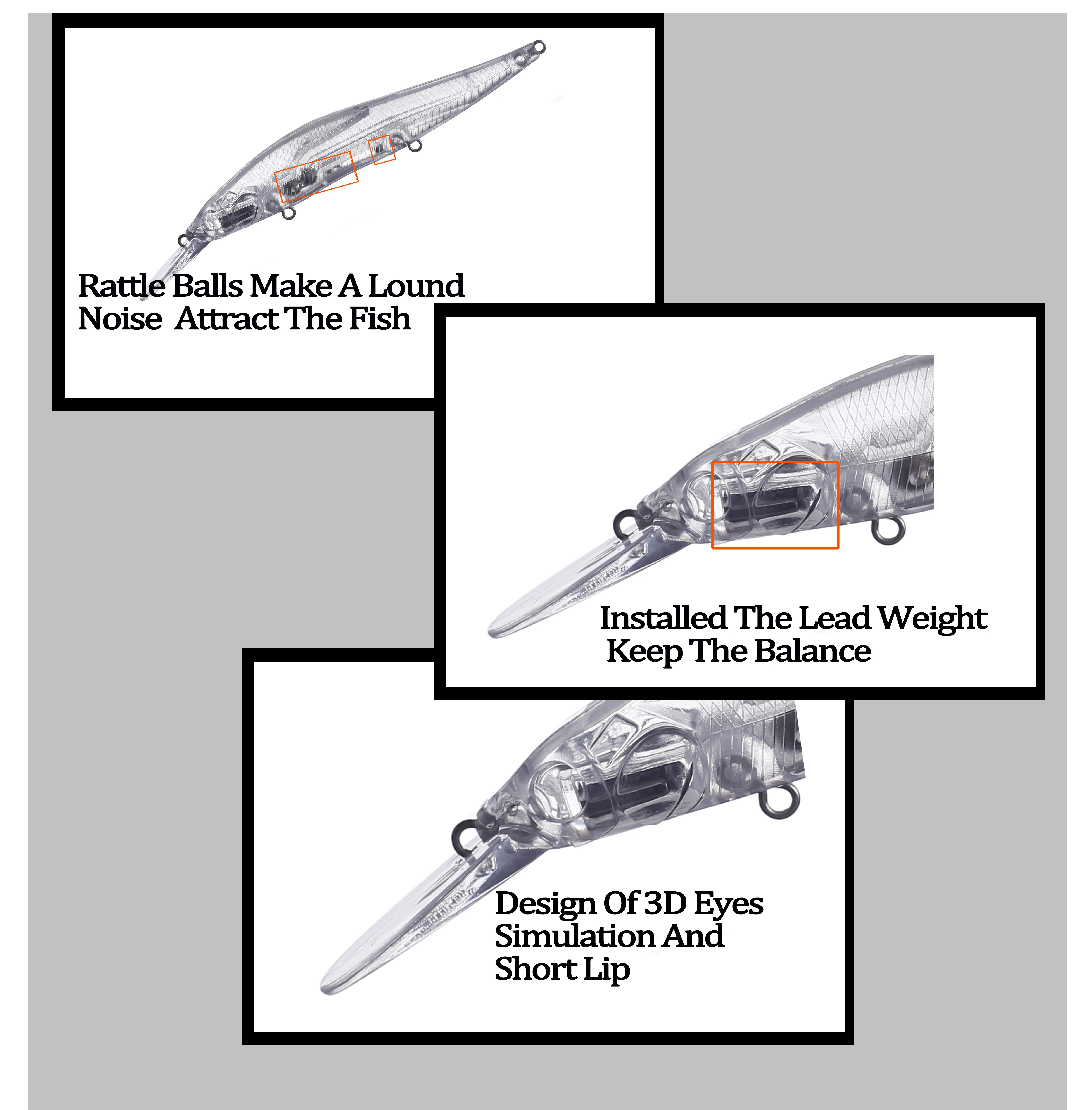 Rattle Balls Make A Lound Noise  Attract The Fish

Installed The Lead Weight Keep The Balance

Design Of 3D Eyes Simulation And Short Lip