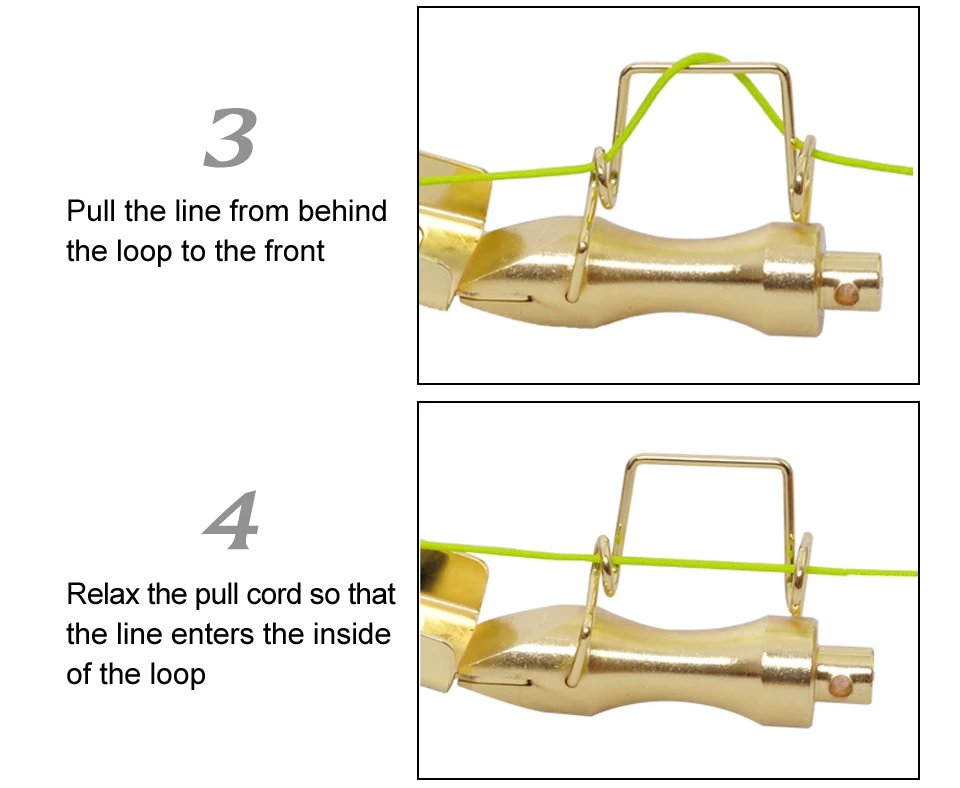 3

Pull the line from behind the loop to the front

4

Relax the pull cord so that the line enters the inside of the loop