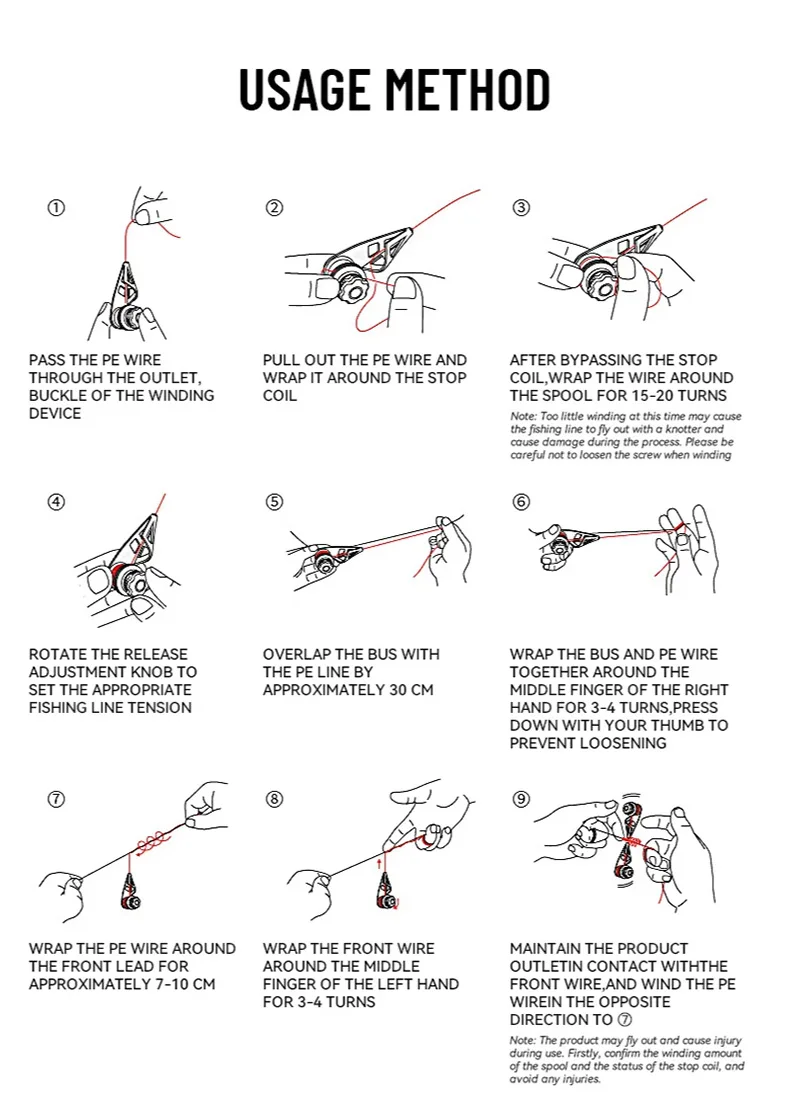 USAGE METHOD

①

PASS THE PE WIRE THROUGH THE OUTLET, BUCKLE OF THE WINDING DEVICE

②

PULL OUT THE PE WIRE AND WRAP IT AROUND THE STOP COIL

③

AFTER BYPASSING THE STOP COIL,WRAP THE WIRE AROUND THE SPOOL FOR 15-20 TURNS

Note: Too little winding at this time may cause the fishing line to fly out with a knotter and cause damage during the process. Please be careful not to loosen the screw when winding

④

ROTATE THE RELEASE ADJUSTMENT KNOB TO SET THE APPROPRIATE FISHING LINE TENSION

⑤

OVERLAP THE BUS WITH THE PE LINE BY APPROXIMATELY 30 CM

⑥

WRAP THE BUS AND PE WIRE TOGETHER AROUND THE MIDDLE FINGER OF THE RIGHT HAND FOR 3-4 TURNS,PRESS DOWN WITH YOUR THUMB TO PREVENT LOOSENING

⑦

WRAP THE PE WIRE AROUND THE FRONT LEAD FOR APPROXIMATELY 7-10 CM

⑧

WRAP THE FRONT WIRE AROUND THE MIDDLE FINGER OF THE LEFT HAND FOR 3-4 TURNS

⑨

MAINTAIN THE PRODUCT OUTLETIN CONTACT WITHTHE FRONT WIRE,AND WIND THE PE WIREIN THE OPPOSITE DIRECTION TO ⑦

Note: The product may fly out and cause injury during use. Firstly, confirm the winding amount of the spool and the status of the stop coil, and avoid any injuries.