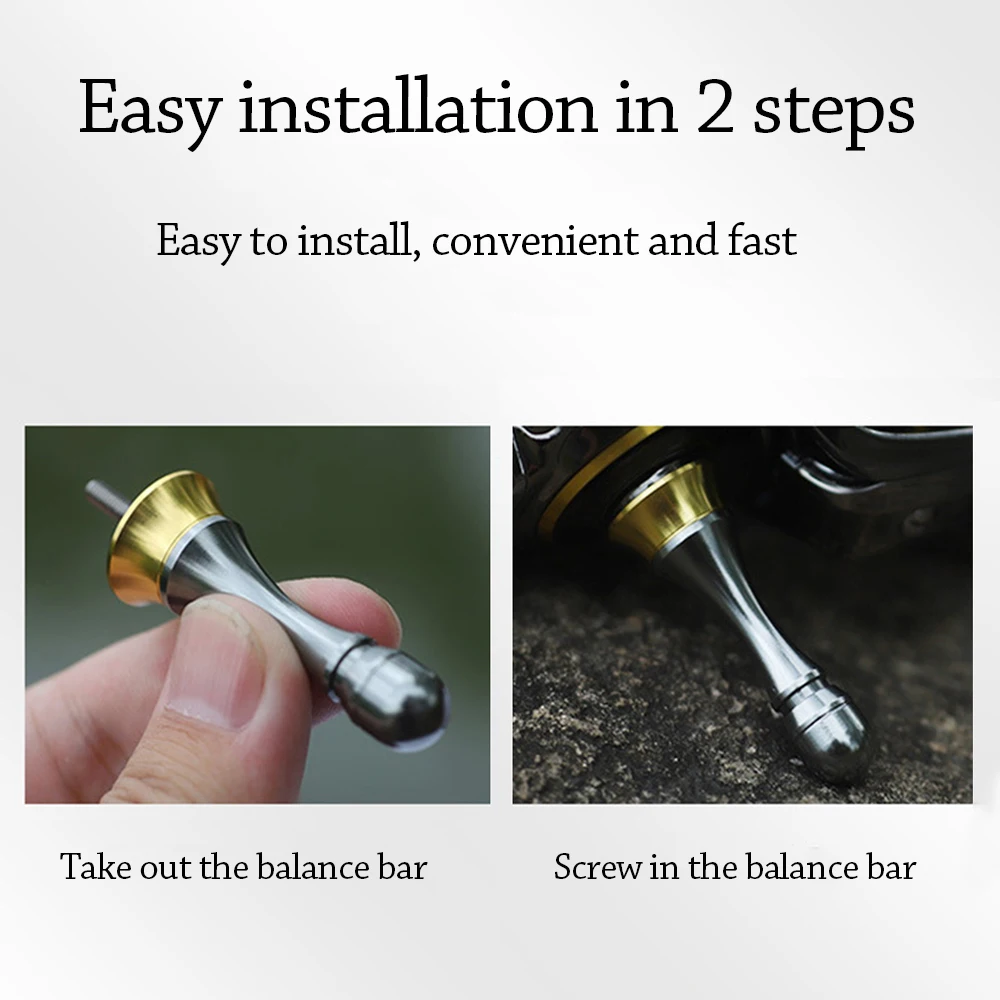 Easy installation in 2 steps

Easy to install, convenient and fast

Take out the balance bar

Screw in the balance bar