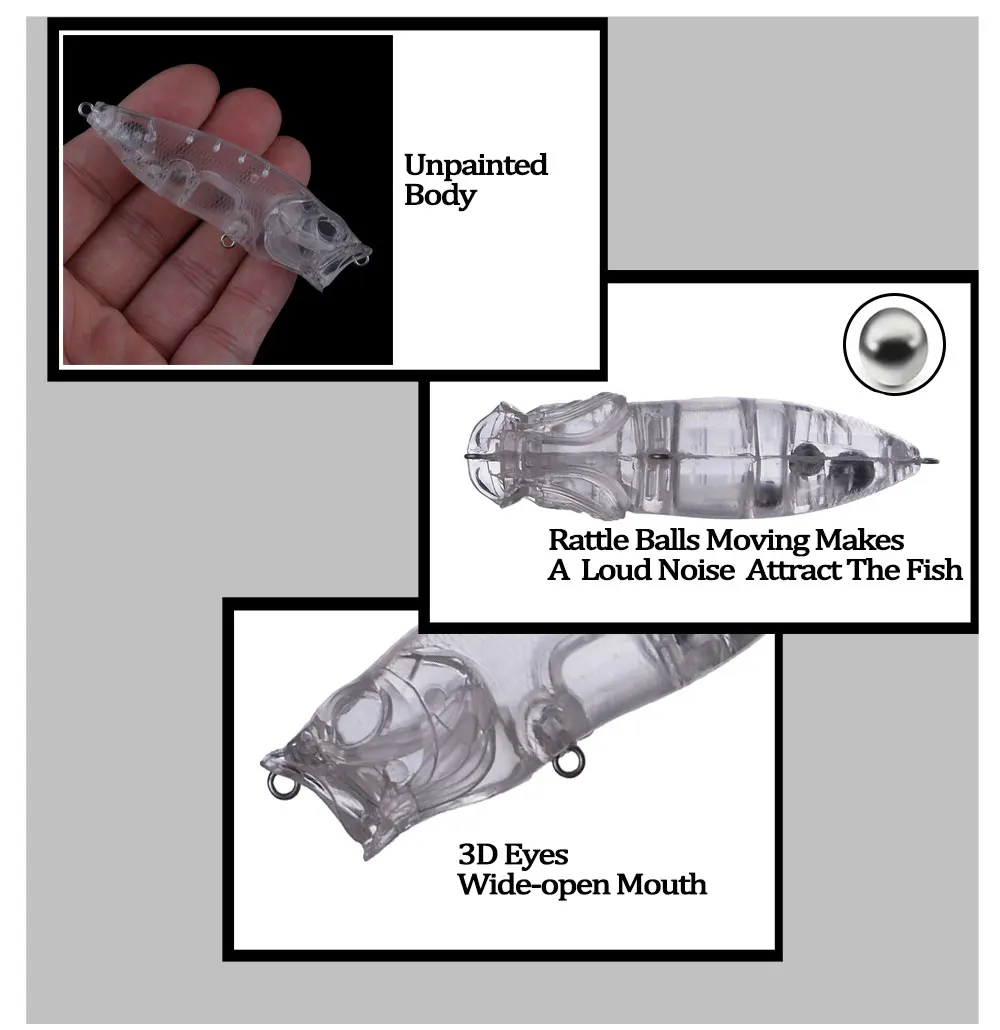 Unpainted Body

Rattle Balls Moving Makes A Loud Noise Attract The Fish

3D Eyes
Wide-open Mouth