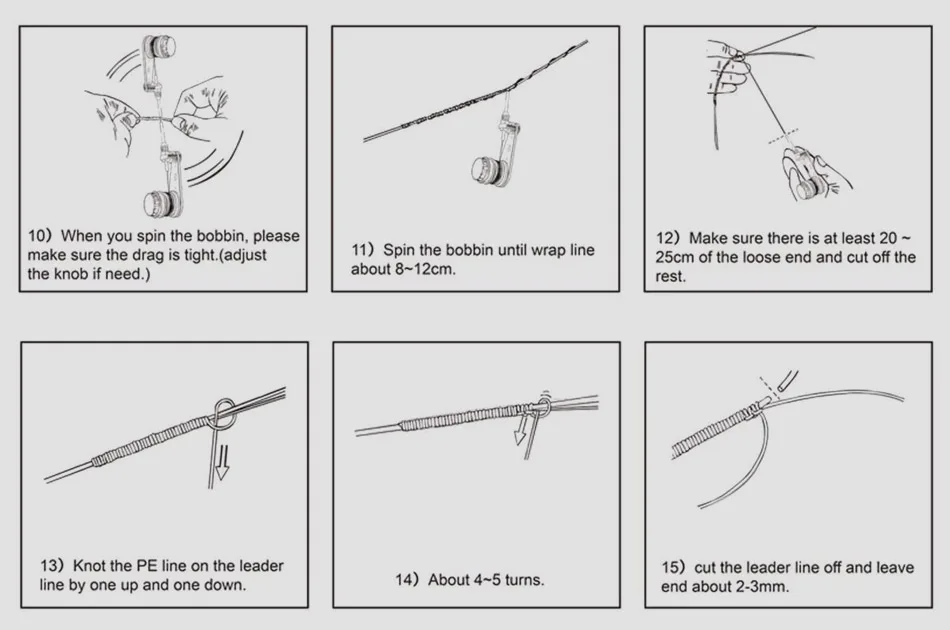 10）When you spin the bobbin, please make sure the drag is tight.(adjust the knob if need.)

11）Spin the bobbin until wrap line about 8~12cm.

12）Make sure there is at least 20 ~ 25cm of the loose end and cut off the rest.

13）Knot the PE line on the leader line by one up and one down.

14）About 4~5 turns.

15）cut the leader line off and leave end about 2-3mm.