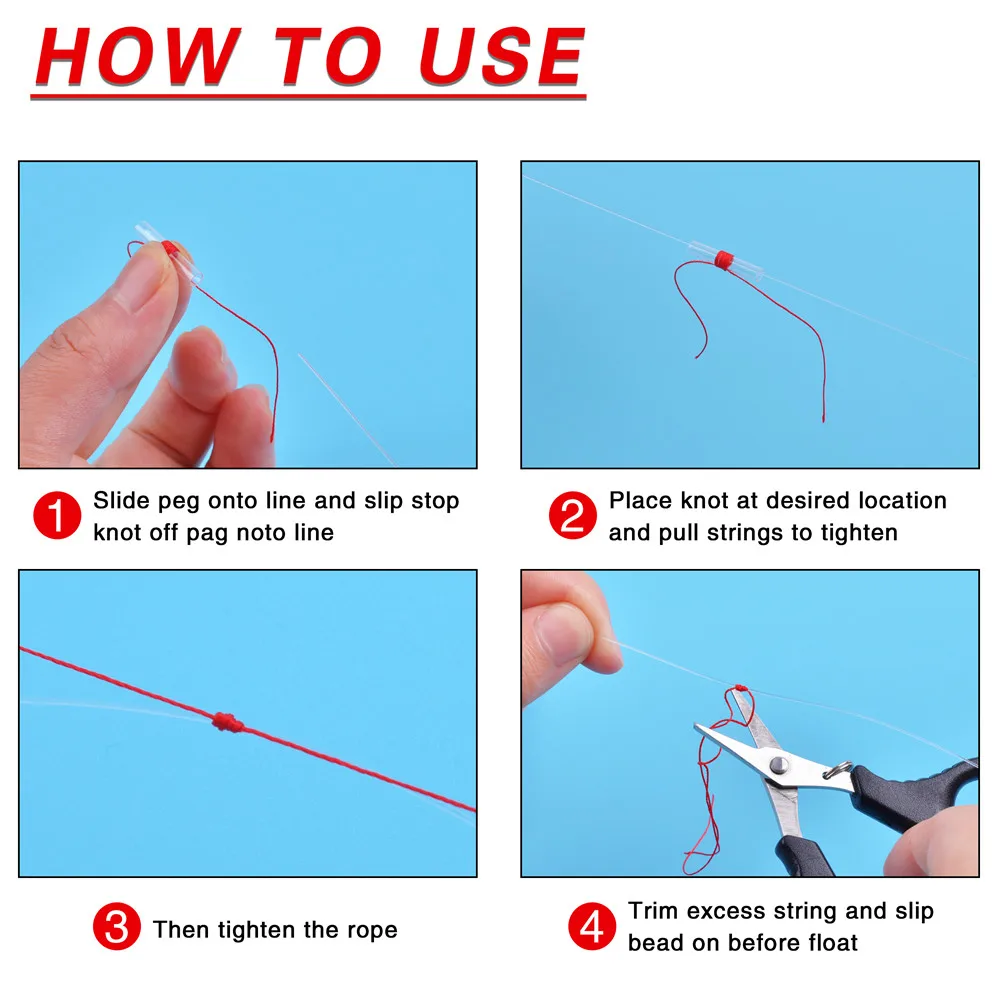 HOW TO USE

1 Slide peg onto line and slip stop knot off pag noto line

2 Place knot at desired location and pull strings to tighten

3 Then tighten the rope

4 Trim excess string and slip bead on before float