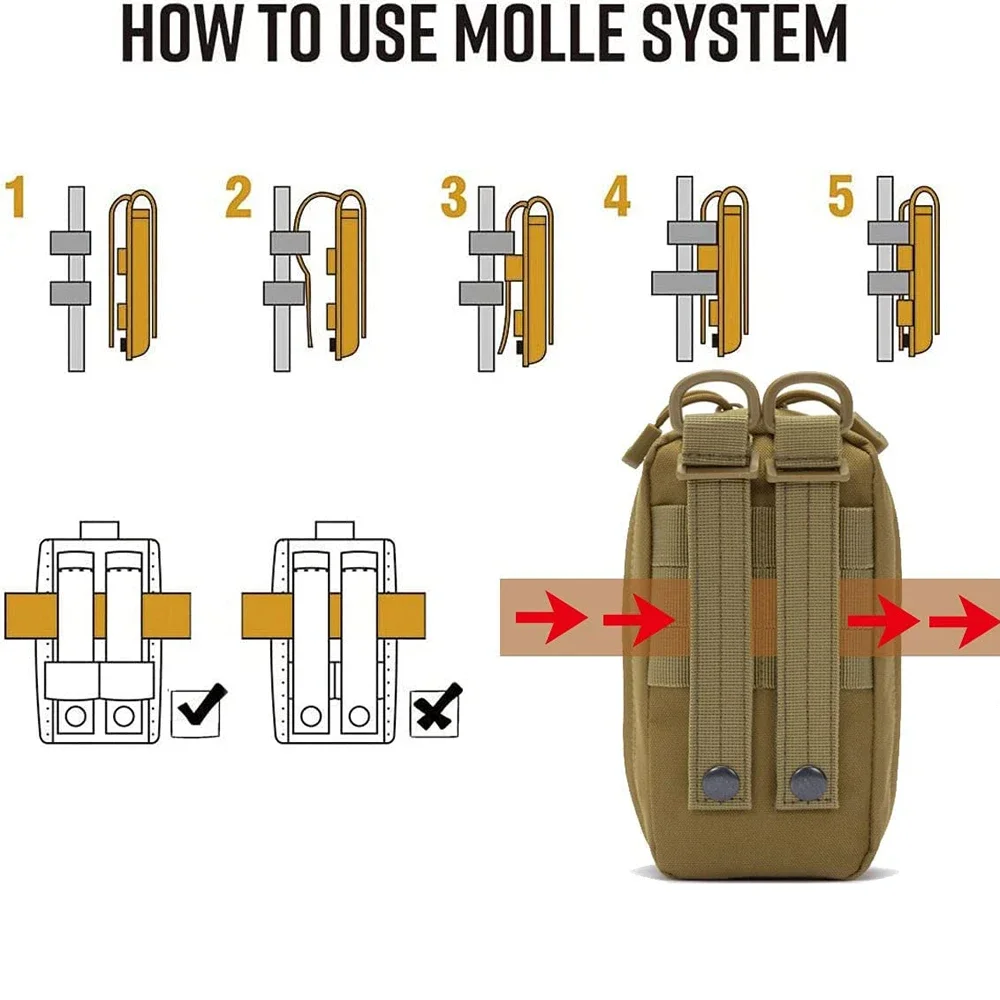 HOW TO USE MOLLE SYSTEM

1

2

3

4

5