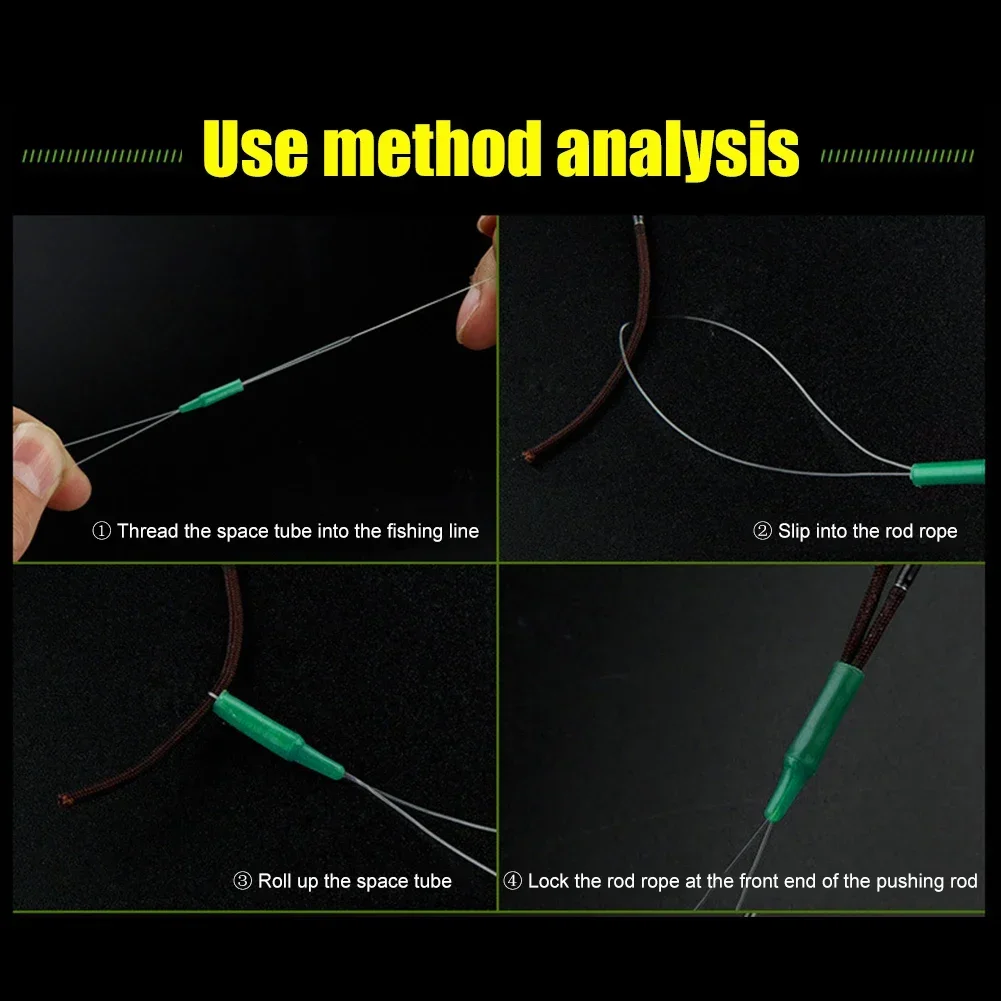 Use method analysis

① Thread the space tube into the fishing line

② Slip into the rod rope

③ Roll up the space tube

④ Lock the rod rope at the front end of the pushing rod