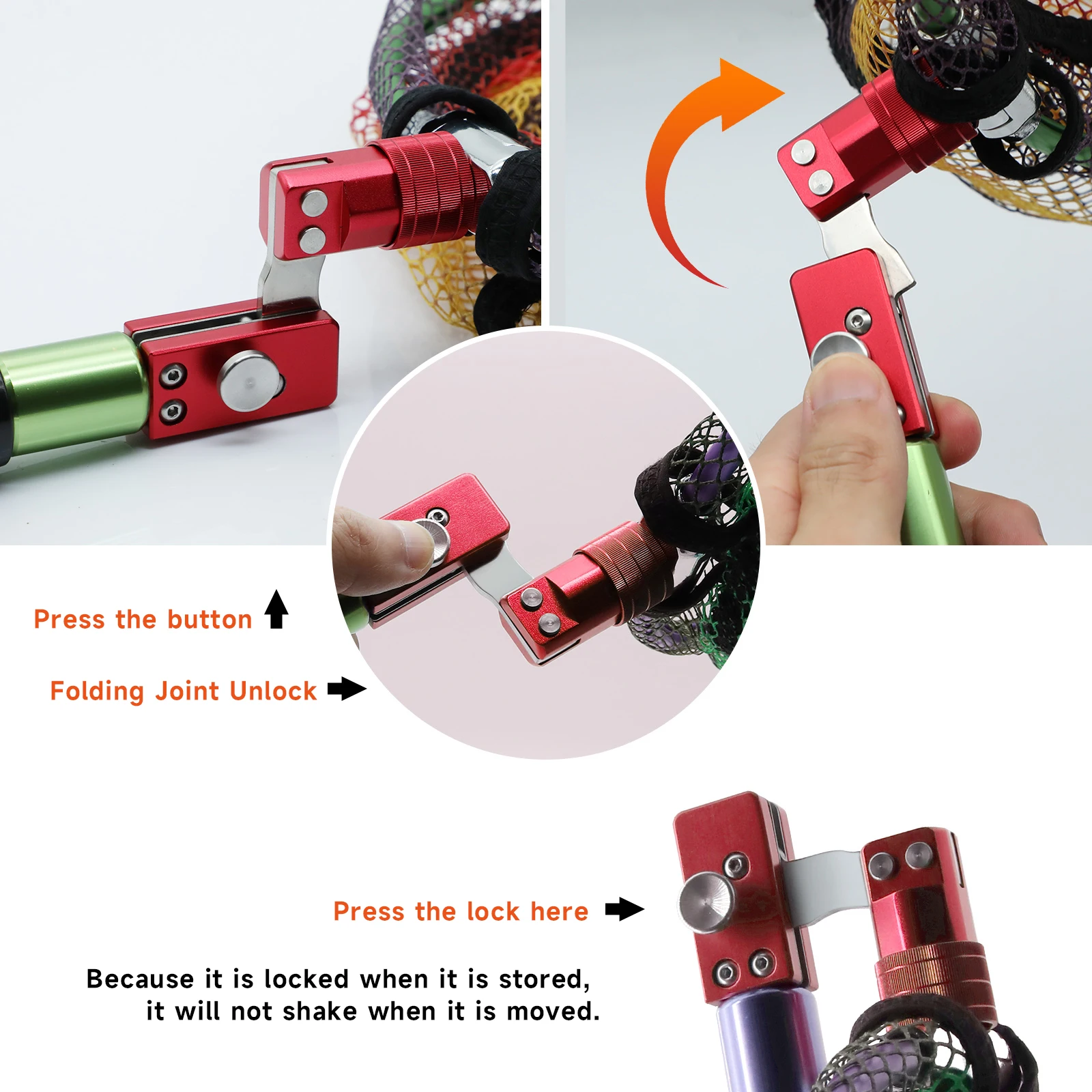 Press the button

Folding Joint Unlock

Press the lock here

Because it is locked when it is stored, it will not shake when it is moved.