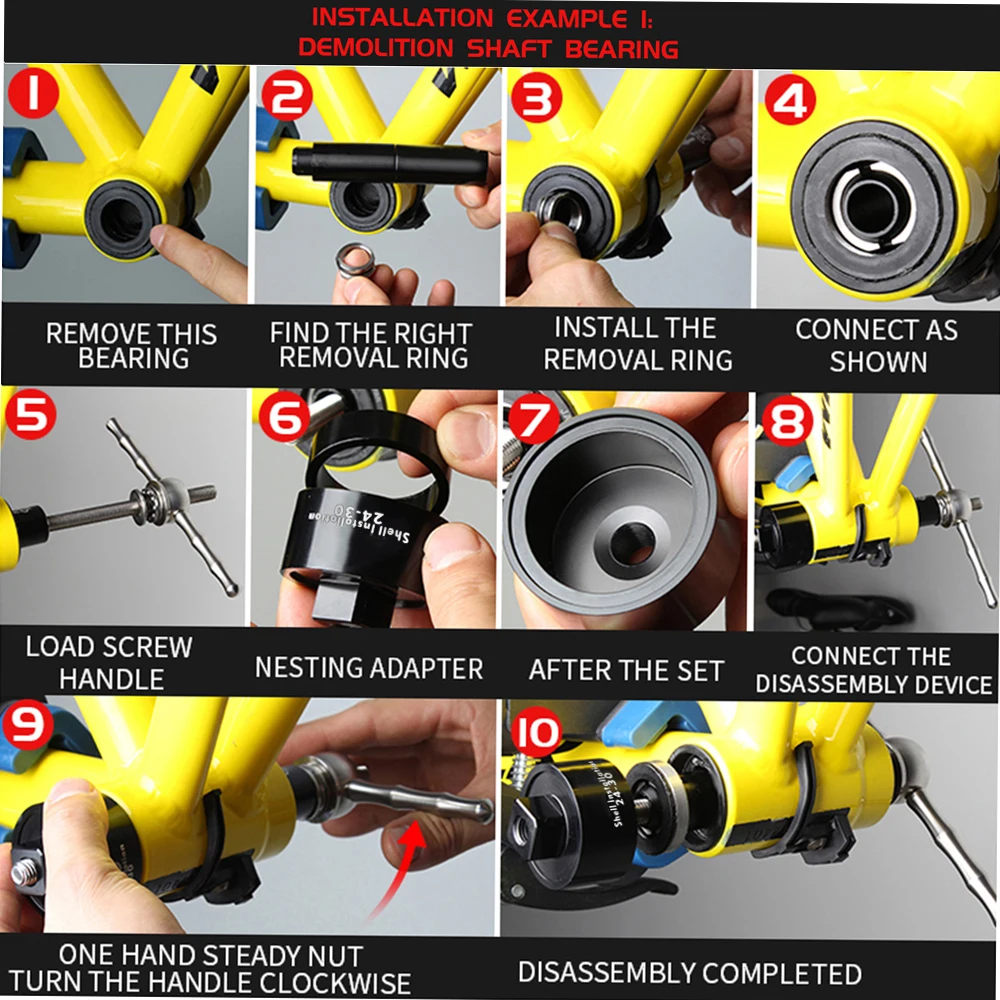 INSTALLATION EXAMPLE 1:
DEMOLITION SHAFT BEARING

1
REMOVE THIS BEARING

2
FIND THE RIGHT REMOVAL RING

3
INSTALL THE REMOVAL RING

4
CONNECT AS SHOWN

5
LOAD SCREW HANDLE

6
Shell Installation 24-30
NESTING ADAPTER

7
AFTER THE SET

8
CONNECT THE DISASSEMBLY DEVICE

9
ONE HAND STEADY NUT TURN THE HANDLE CLOCKWISE

10
Shell Installation 24-30
DISASSEMBLY COMPLETED