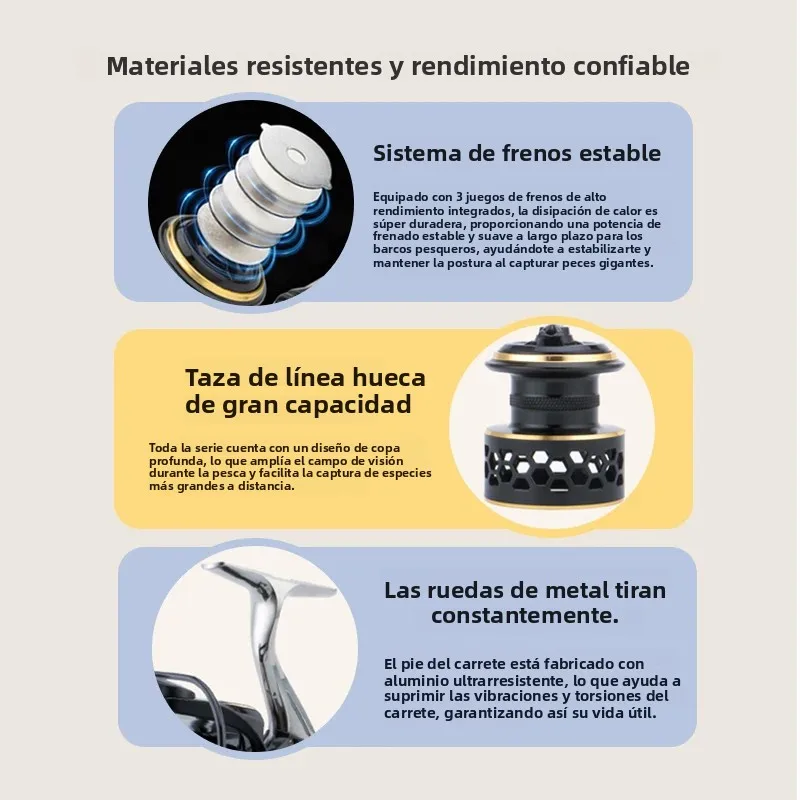 Materiales resistentes y rendimiento confiable

Sistema de frenos estable

Equipado con 3 juegos de frenos de alto rendimiento integrados, la disipación de calor es súper duradera, proporcionando una potencia de frenado estable y suave a largo plazo para los barcos pesqueros, ayudándote a estabilizarte y mantener la postura al capturar peces gigantes.

Taza de línea hueca de gran capacidad

Toda la serie cuenta con un diseño de copa profunda, lo que amplía el campo de visión durante la pesca y facilita la captura de especies más grandes a distancia.

Las ruedas de metal tiran constantemente.

El pie del carrete está fabricado con aluminio ultrarresistente, lo que ayuda a suprimir las vibraciones y torsiones del carrete, garantizando así su vida útil.