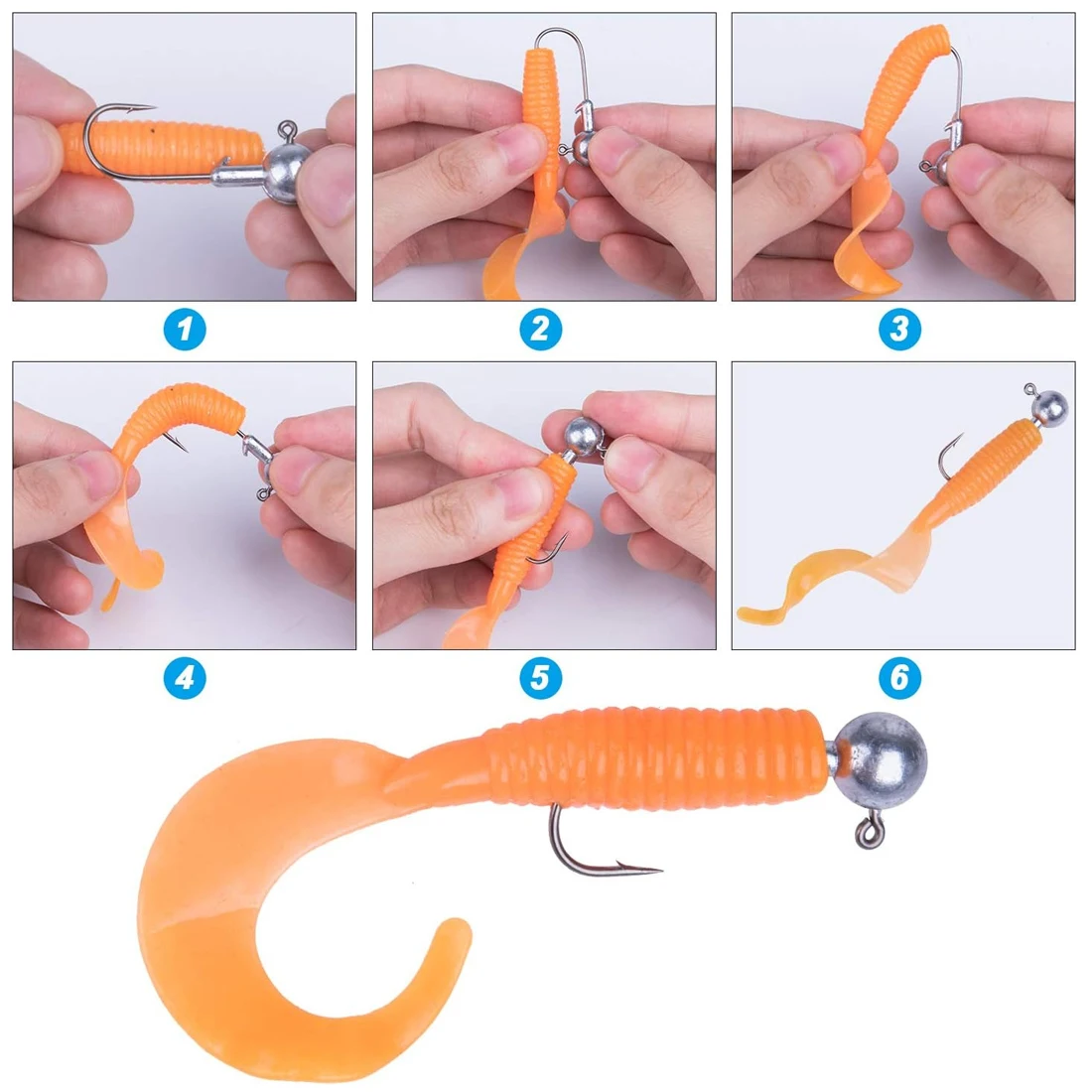 1

2

3

4

5

6