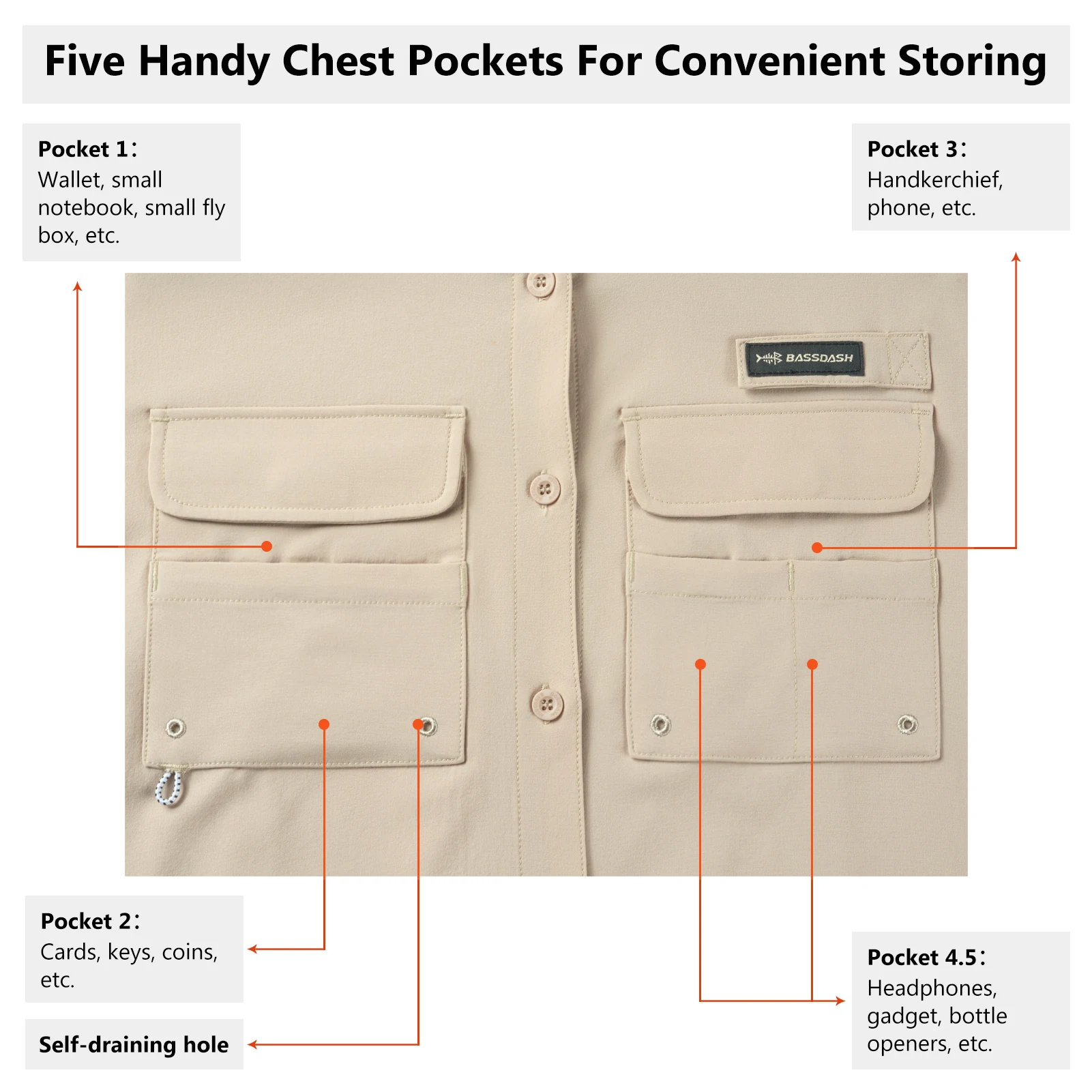 Five Handy Chest Pockets For Convenient Storing

Pocket 1：
Wallet, small notebook, small fly box, etc.

Pocket 3：
Handkerchief, phone, etc.

BASSDASH

Pocket 2：
Cards, keys, coins, etc.

Self-draining hole

Pocket 4.5：
Headphones, gadget, bottle openers, etc.