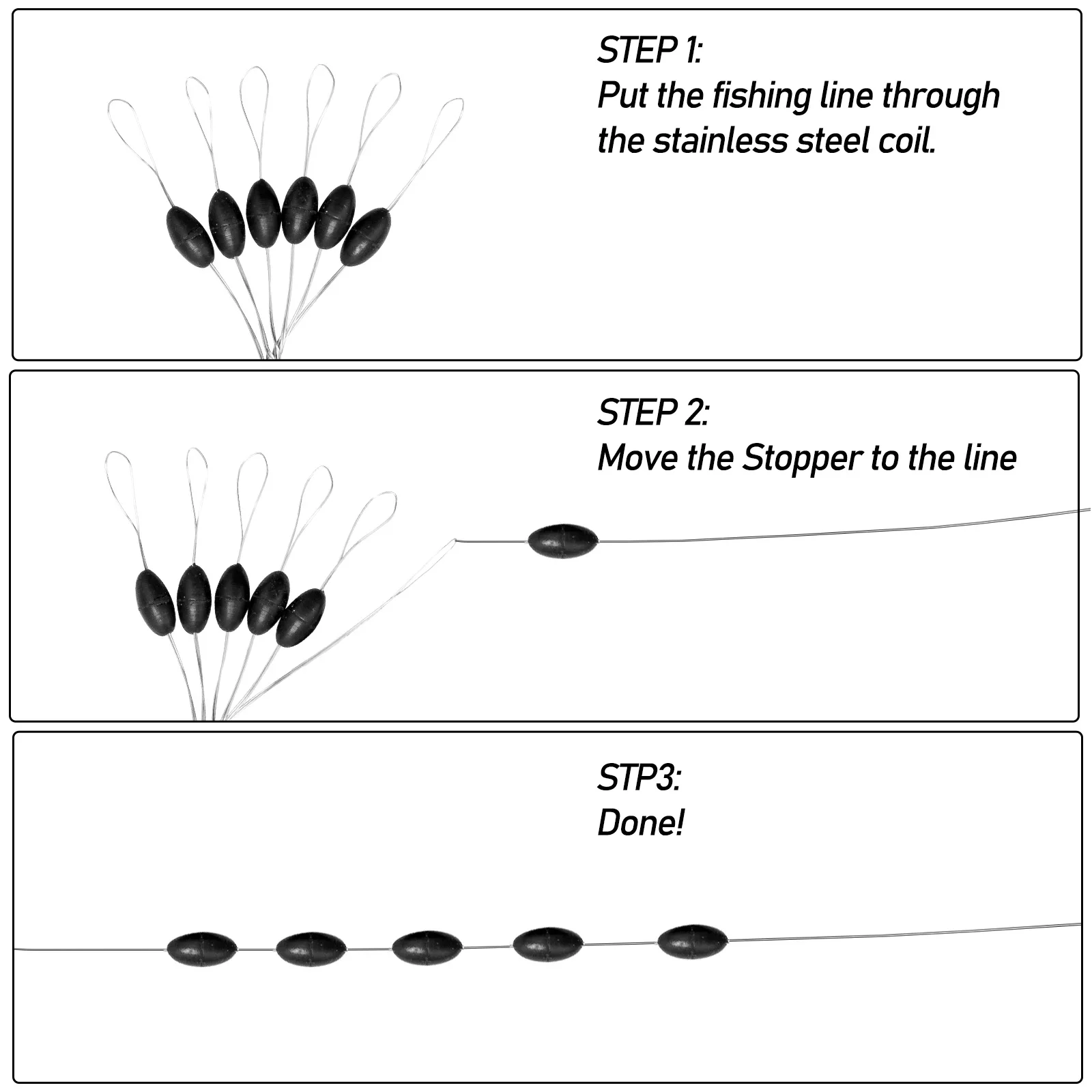 STEP 1:
Put the fishing line through the stainless steel coil.

STEP 2:
Move the Stopper to the line

STP3:
Done!