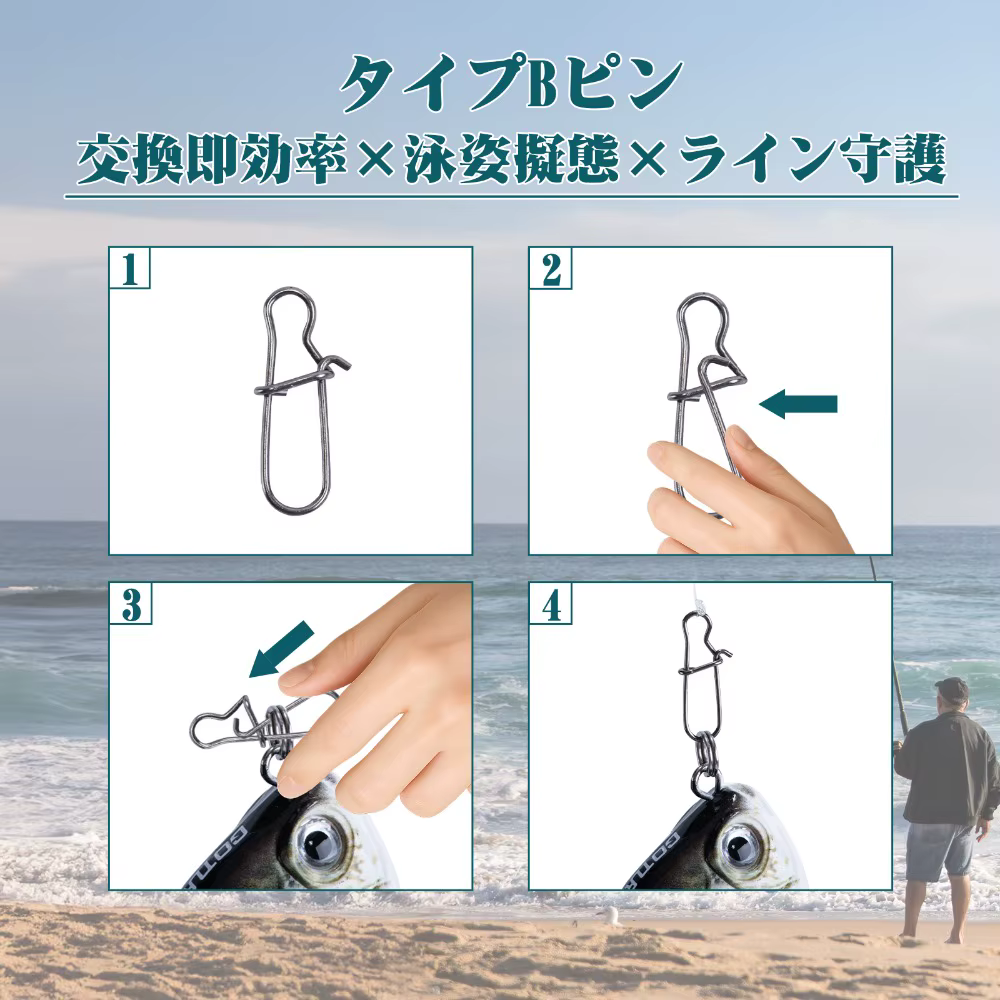 タイプBピン
交換即効率×泳姿擬態×ライン守護

1

2

3

4