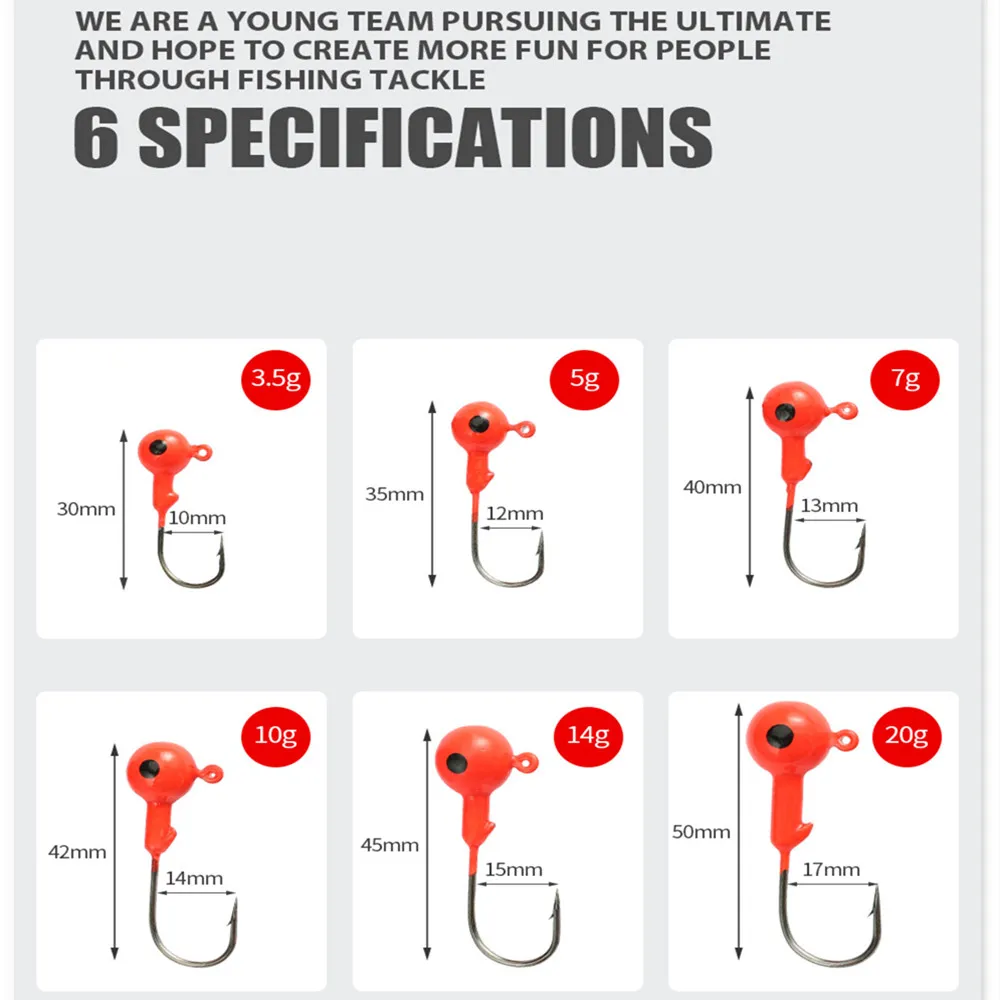 WE ARE A YOUNG TEAM PURSUING THE ULTIMATE AND HOPE TO CREATE MORE FUN FOR PEOPLE THROUGH FISHING TACKLE

6 SPECIFICATIONS

3.5g
30mm
10mm

5g
35mm
12mm

7g
40mm
13mm

10g
42mm
14mm

14g
45mm
15mm

20g
50mm
17mm