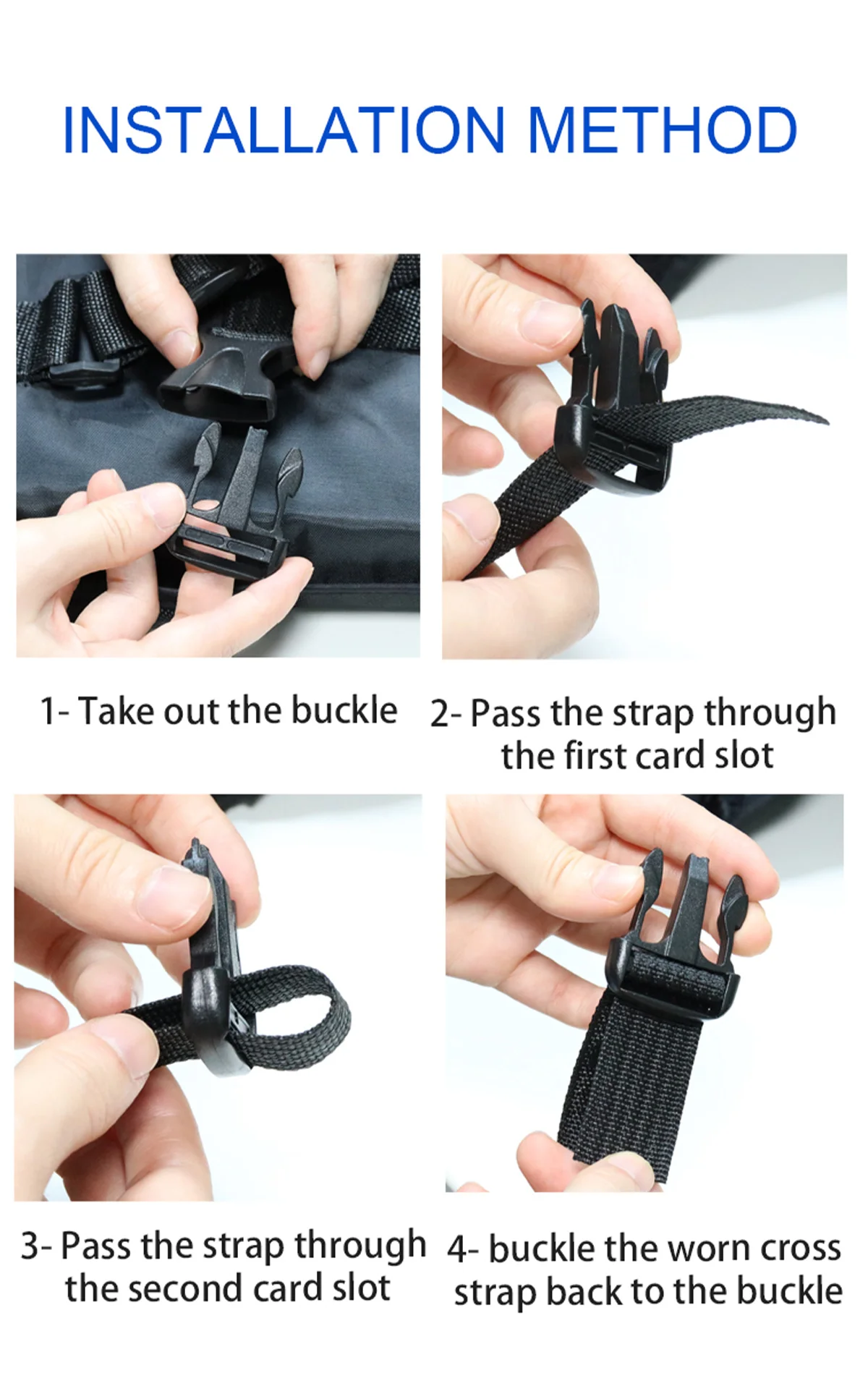 INSTALLATION METHOD

1- Take out the buckle

2- Pass the strap through the first card slot

3- Pass the strap through the second card slot

4- buckle the worn cross strap back to the buckle