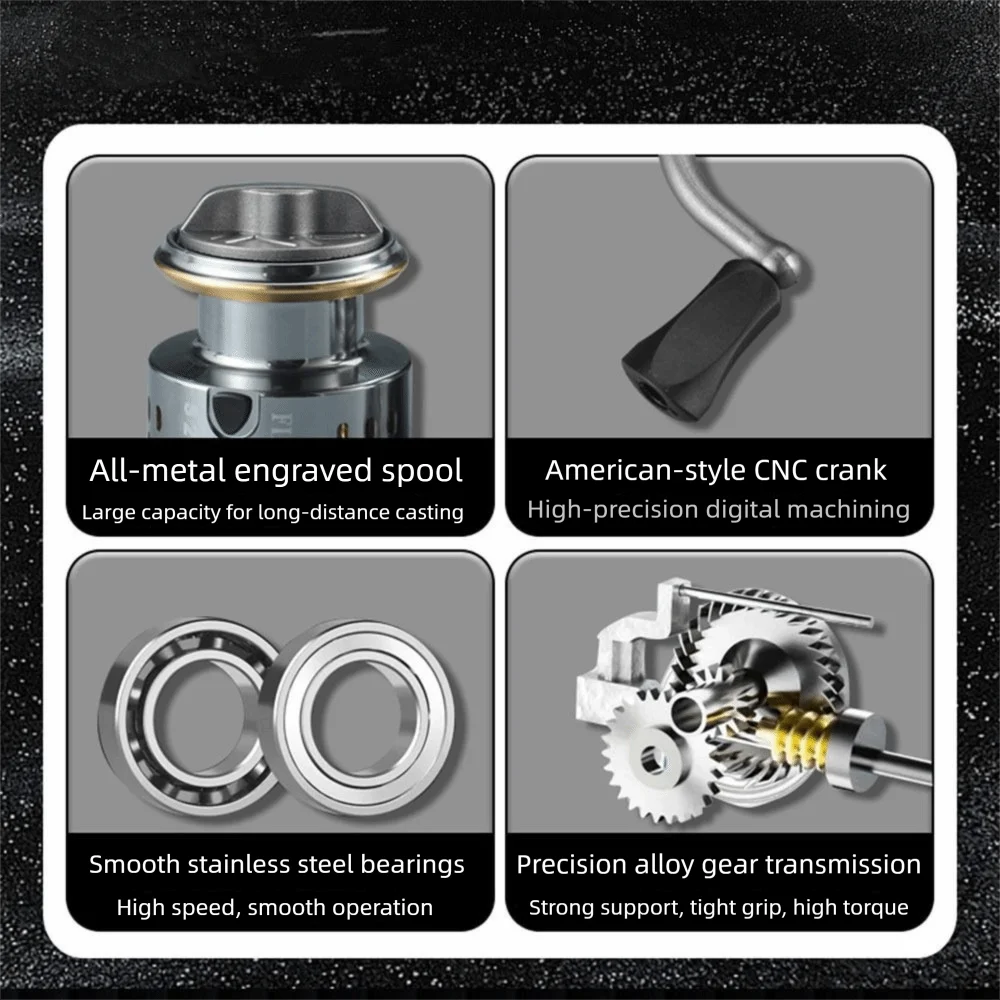 All-metal engraved spool
Large capacity for long-distance casting

American-style CNC crank
High-precision digital machining

Smooth stainless steel bearings
High speed, smooth operation

Precision alloy gear transmission
Strong support, tight grip, high torque