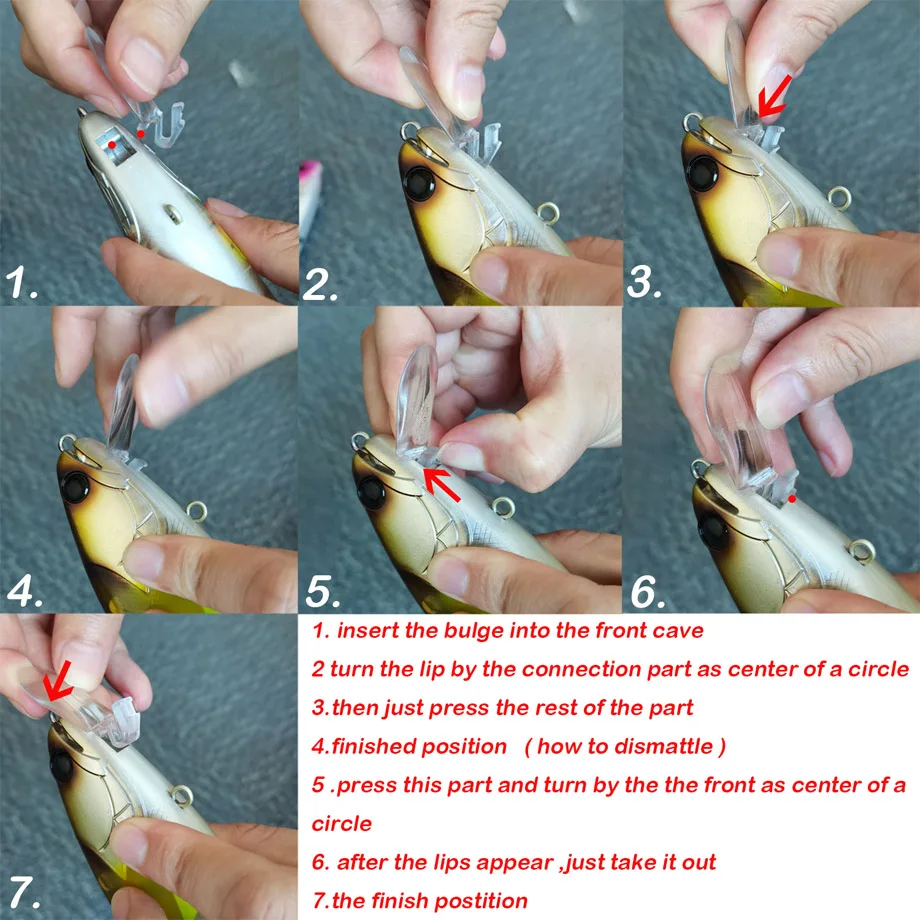 1.

2.

3.

4.

5.

6.

7.

1. insert the bulge into the front cave

2 turn the lip by the connection part as center of a circle

3.then just press the rest of the part

4.finished position ( how to dismattle )

5 .press this part and turn by the the front as center of a circle

6. after the lips appear ,just take it out

7.the finish postition