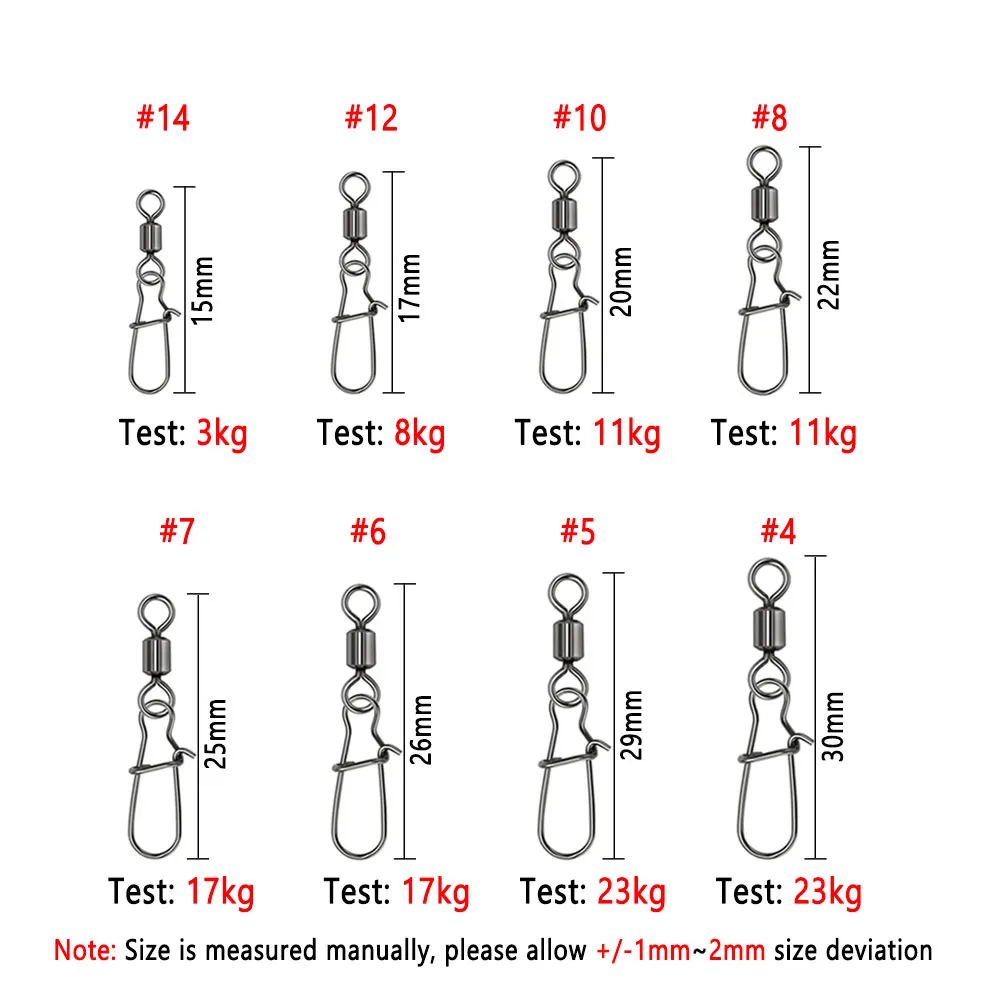 #14
15mm
Test: 3kg

#12
17mm
Test: 8kg

#10
20mm
Test: 11kg

#8
22mm
Test: 11kg

#7
25mm
Test: 17kg

#6
26mm
Test: 17kg

#5
29mm
Test: 23kg

#4
30mm
Test: 23kg

Note: Size is measured manually, please allow +/-1mm~2mm size deviation