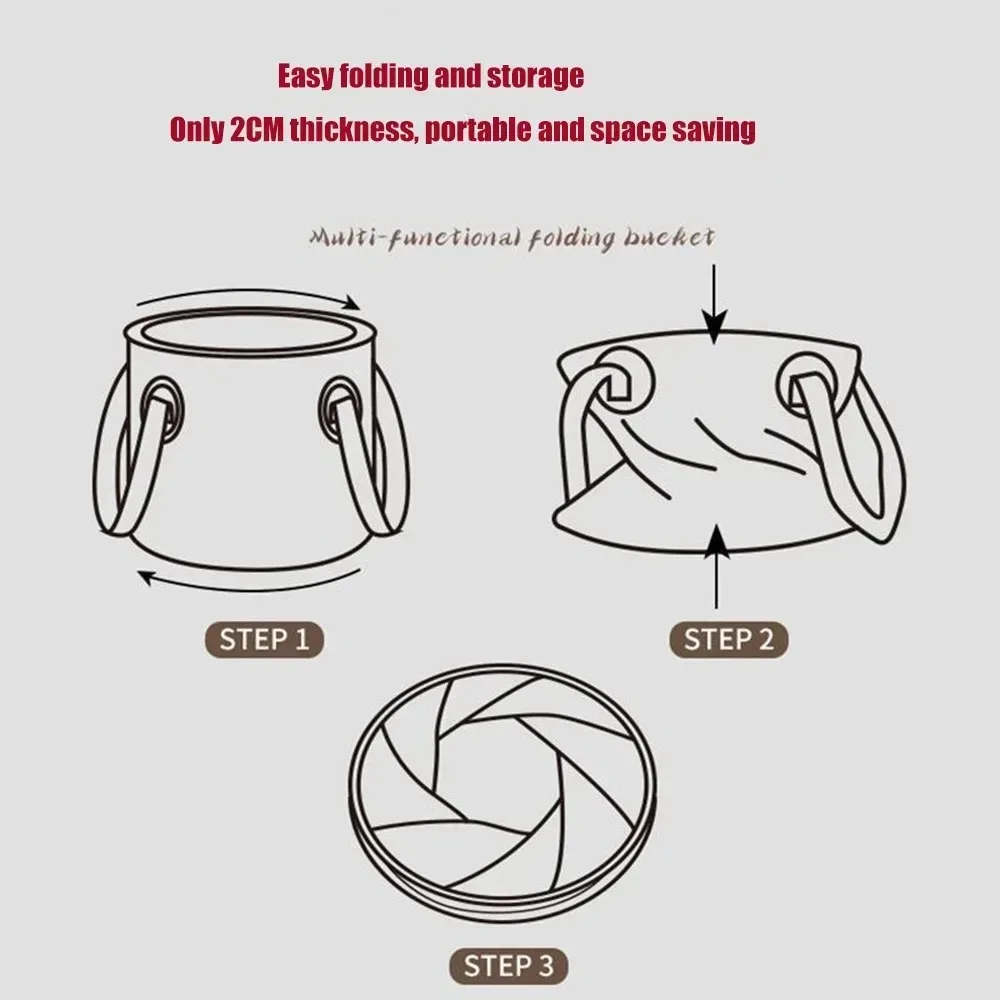 Easy folding and storage

Only 2CM thickness, portable and space saving

Multi-functional folding bucket

STEP 1

STEP 2

STEP 3