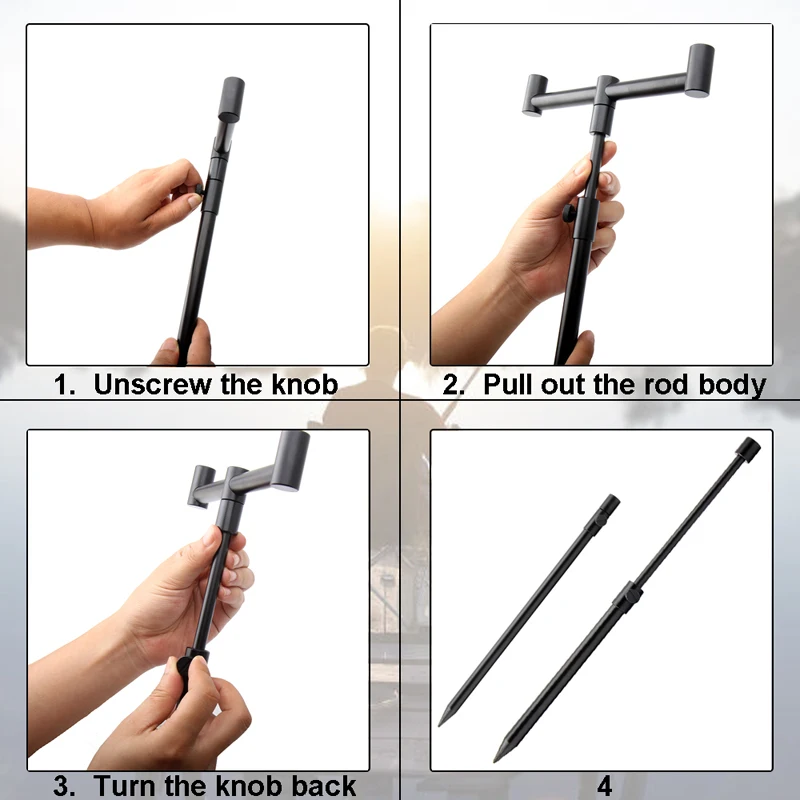 1. Unscrew the knob

2. Pull out the rod body

3. Turn the knob back

4