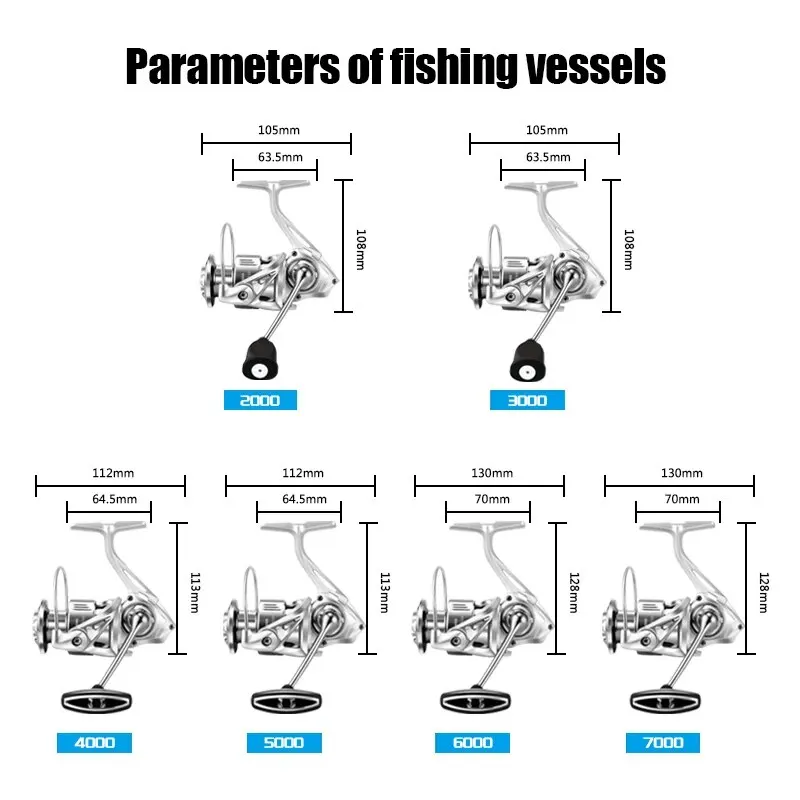 Parameters of fishing vessels

105mm
63.5mm
108mm
2000

105mm
63.5mm
108mm
3000

112mm
64.5mm
113mm
4000

112mm
64.5mm
113mm
5000

130mm
70mm
128mm
6000

130mm
70mm
128mm
7000