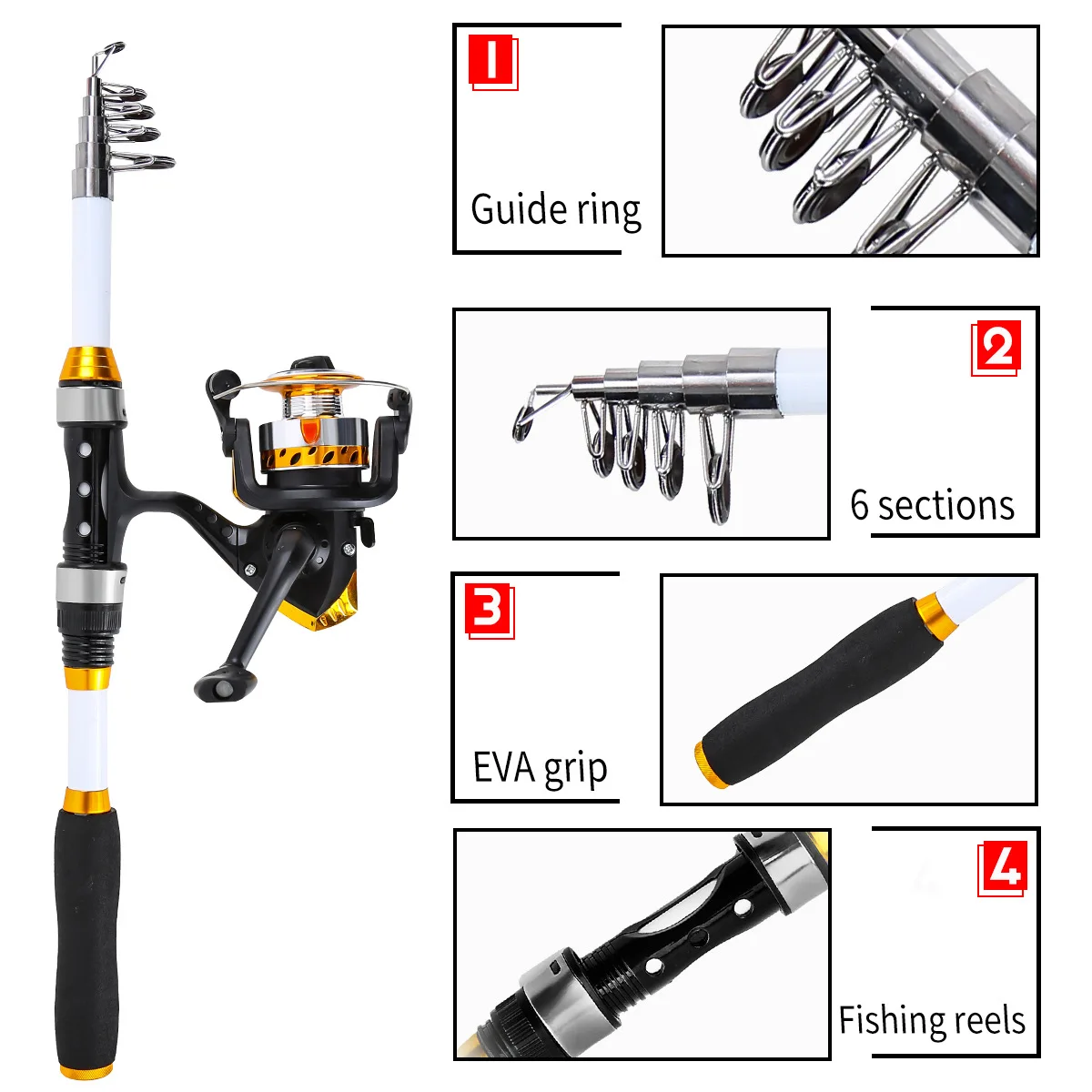 1

Guide ring

2

6 sections

3

EVA grip

4

Fishing reels