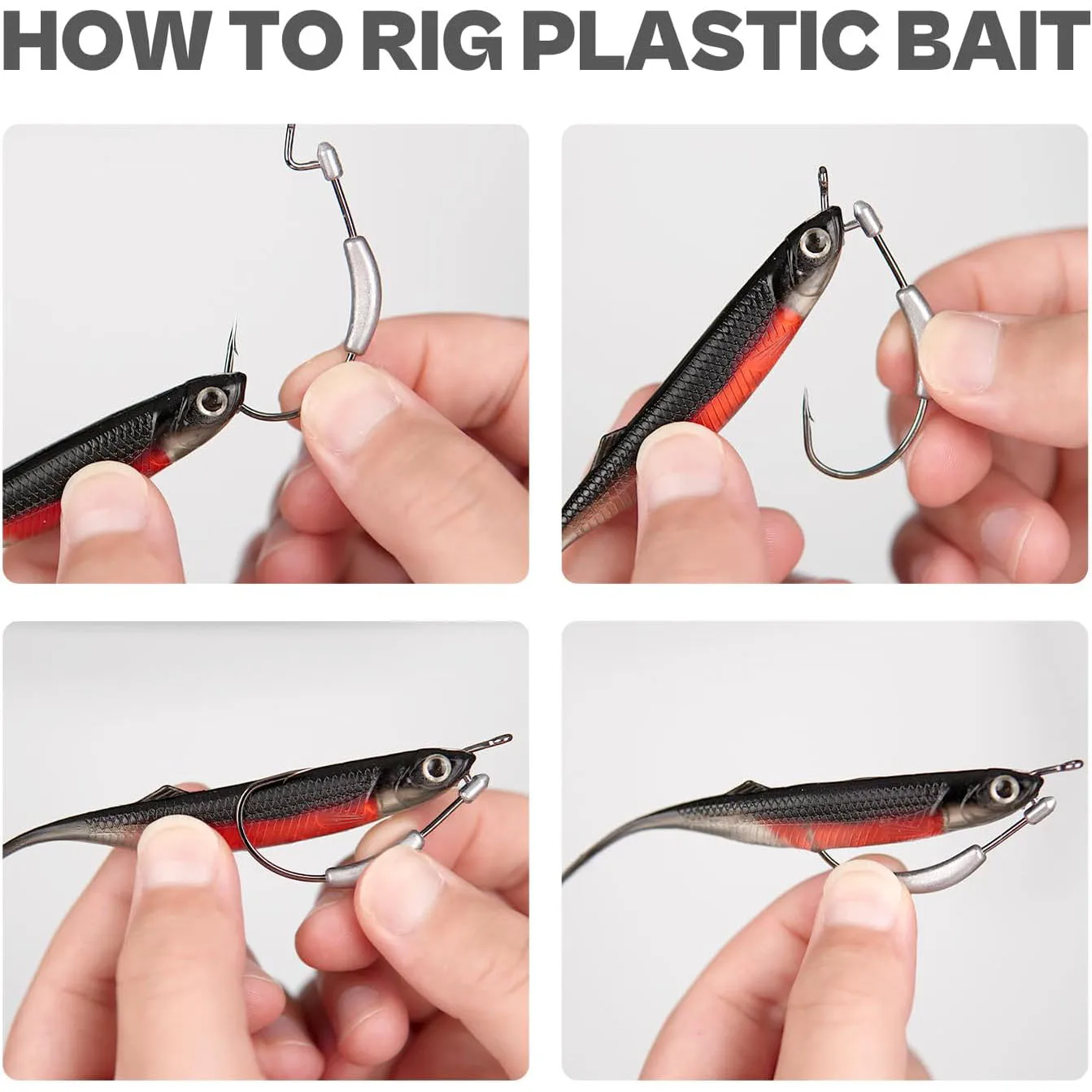 HOW TO RIG PLASTIC BAIT