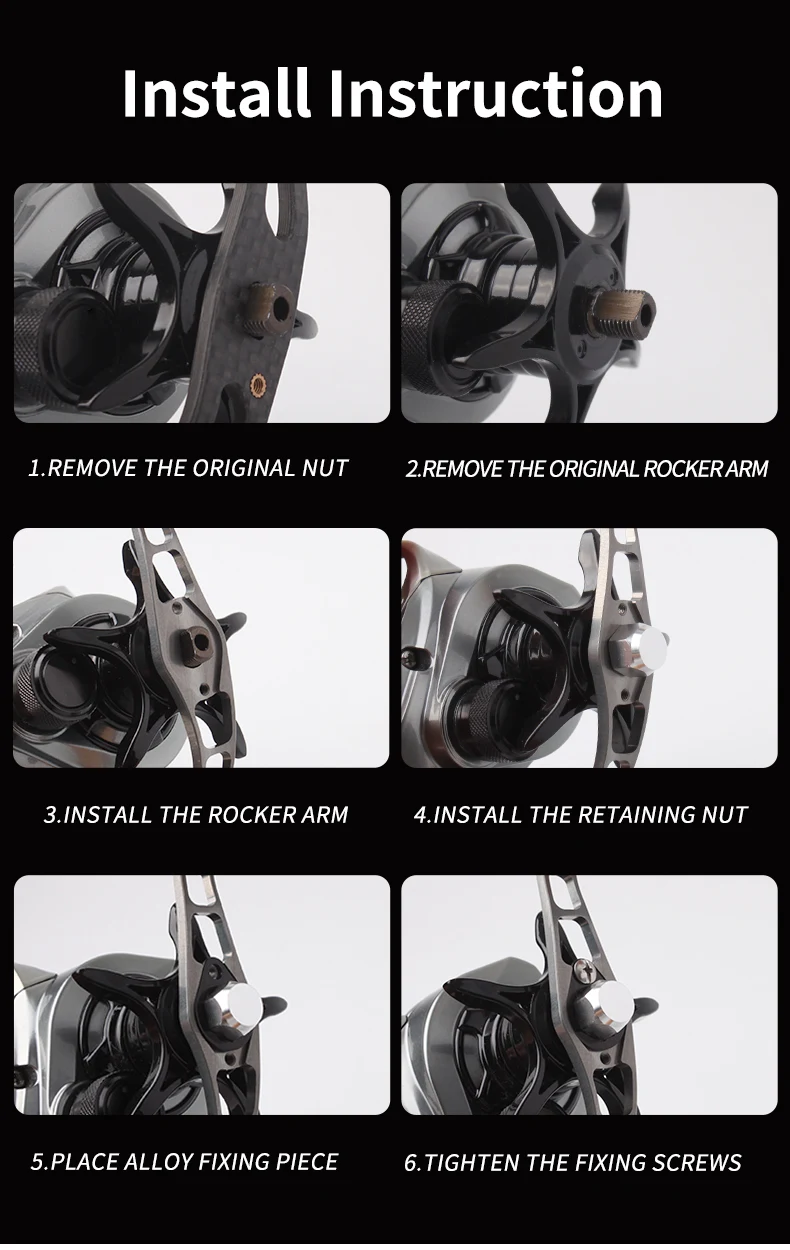 Install Instruction

1.REMOVE THE ORIGINAL NUT

2.REMOVE THE ORIGINAL ROCKER ARM

3.INSTALL THE ROCKER ARM

4.INSTALL THE RETAINING NUT

5.PLACE ALLOY FIXING PIECE

6.TIGHTEN THE FIXING SCREWS