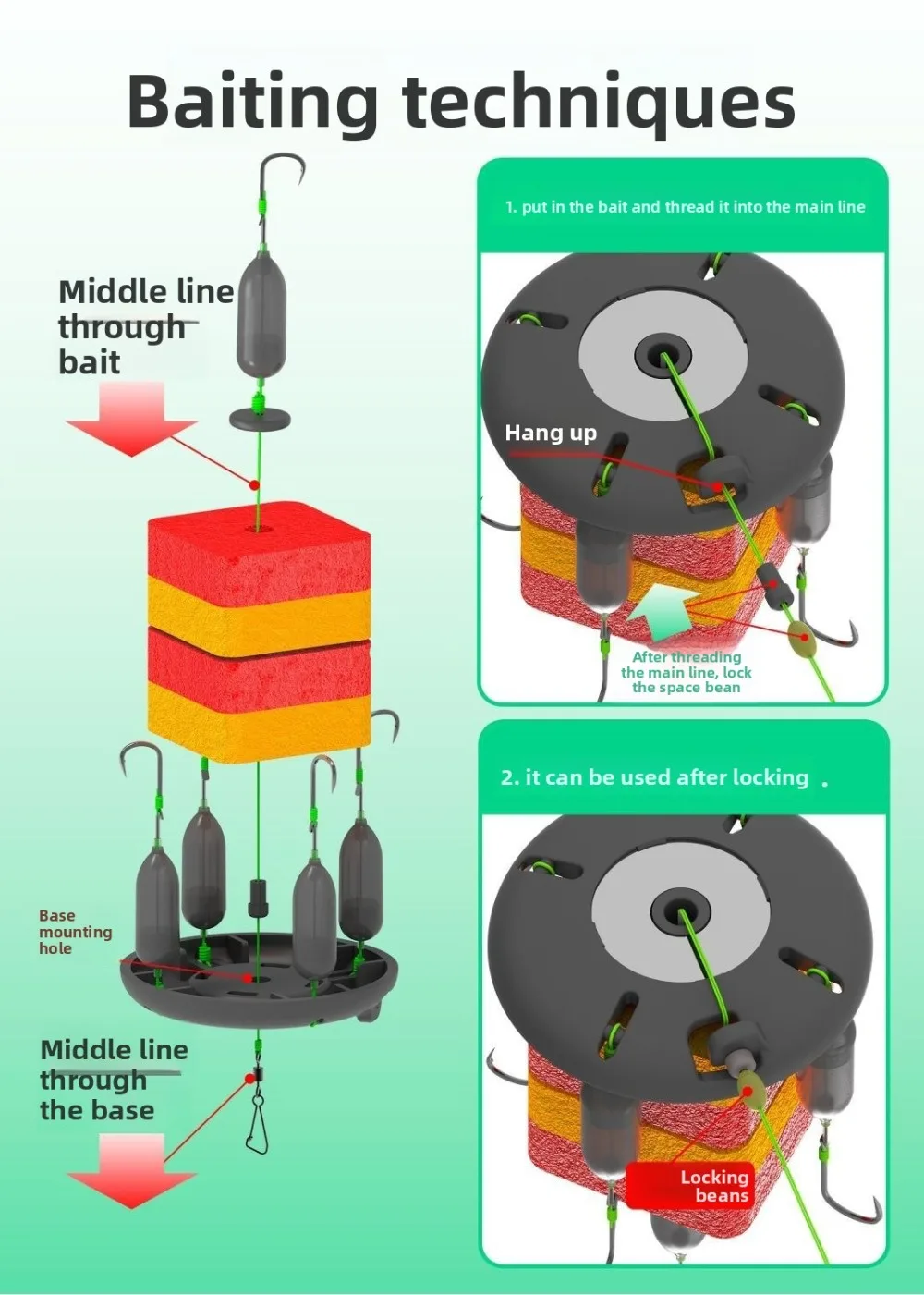 Baiting techniques

Middle line through bait

Base mounting hole

Middle line through the base

1. put in the bait and thread it into the main line

Hang up

After threading the main line, lock the space bean

2. it can be used after locking .

Locking beans