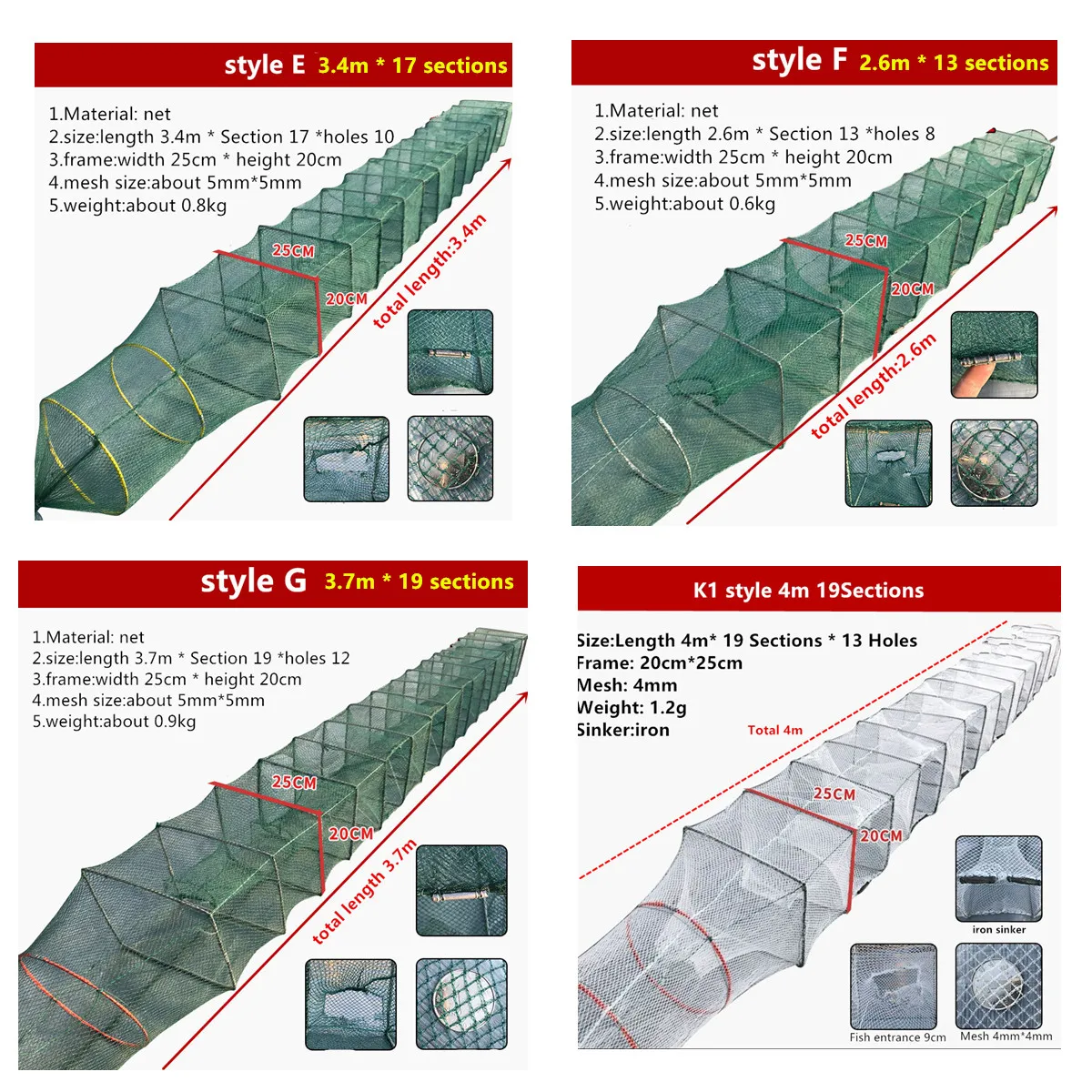 style E 3.4m * 17 sections

1.Material: net
2.size:length 3.4m * Section 17 *holes 10
3.frame:width 25cm * height 20cm
4.mesh size:about 5mm*5mm
5.weight:about 0.8kg

25CM
20CM
total length:3.4m

style F 2.6m * 13 sections

1.Material: net
2.size:length 2.6m * Section 13 *holes 8
3.frame:width 25cm * height 20cm
4.mesh size:about 5mm*5mm
5.weight:about 0.6kg

25CM
20CM
total length:2.6m

style G 3.7m * 19 sections

1.Material: net
2.size:length 3.7m * Section 19 *holes 12
3.frame:width 25cm * height 20cm
4.mesh size:about 5mm*5mm
5.weight:about 0.9kg

25CM
20CM
total length 3.7m

K1 style 4m 19Sections

Size:Length 4m* 19 Sections * 13 Holes
Frame: 20cm*25cm
Mesh: 4mm
Weight: 1.2g
Sinker:iron

Total 4m
25CM
20CM
iron sinker
Fish entrance 9cm
Mesh 4mm*4mm