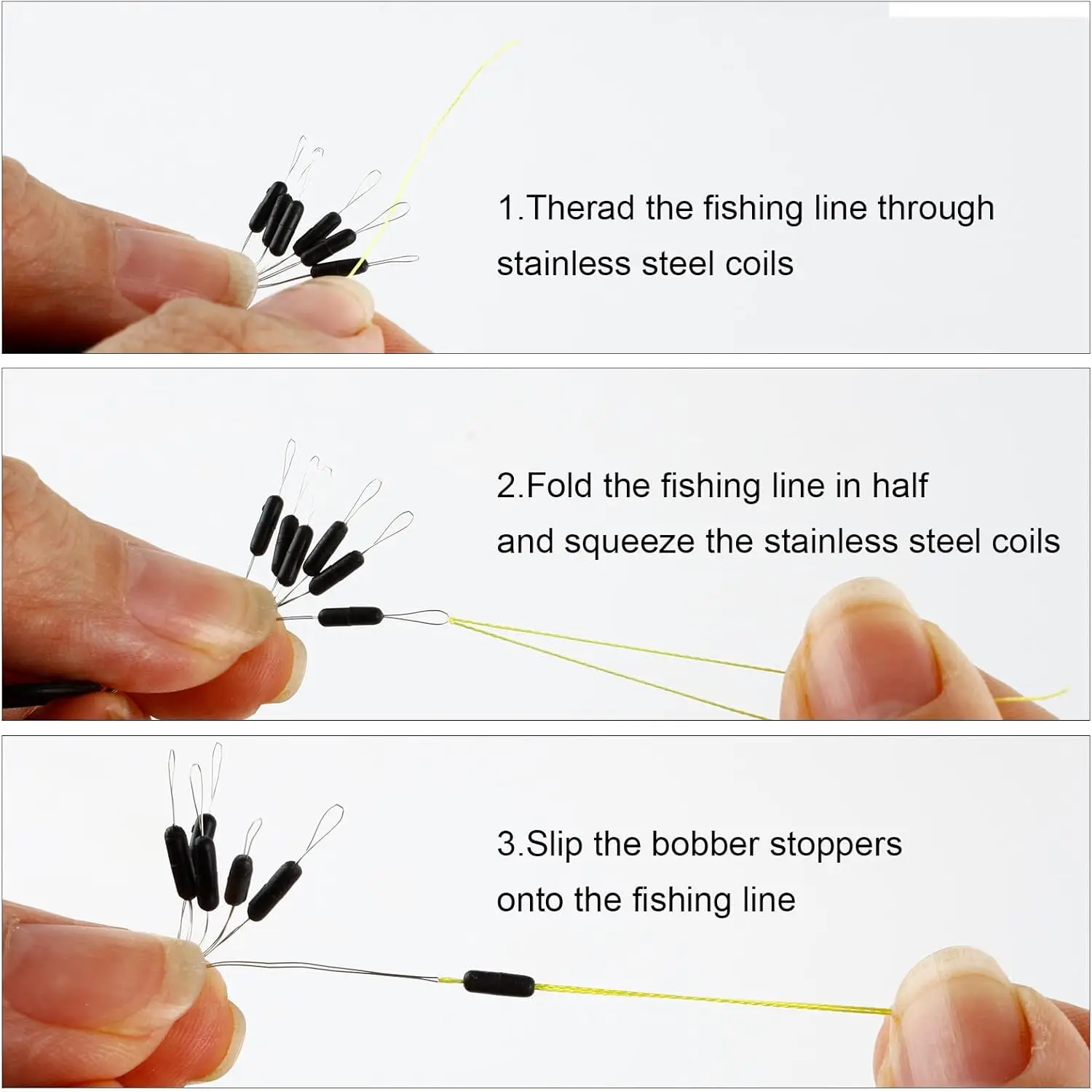 1.Therad the fishing line through stainless steel coils

2.Fold the fishing line in half and squeeze the stainless steel coils

3.Slip the bobber stoppers onto the fishing line