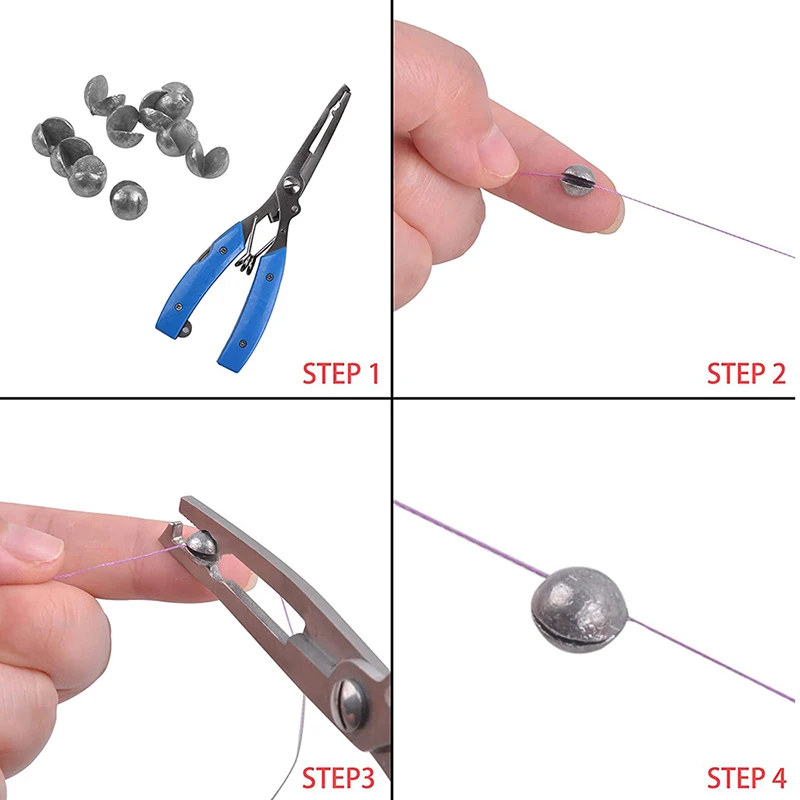 STEP 1

STEP 2

STEP3

STEP 4