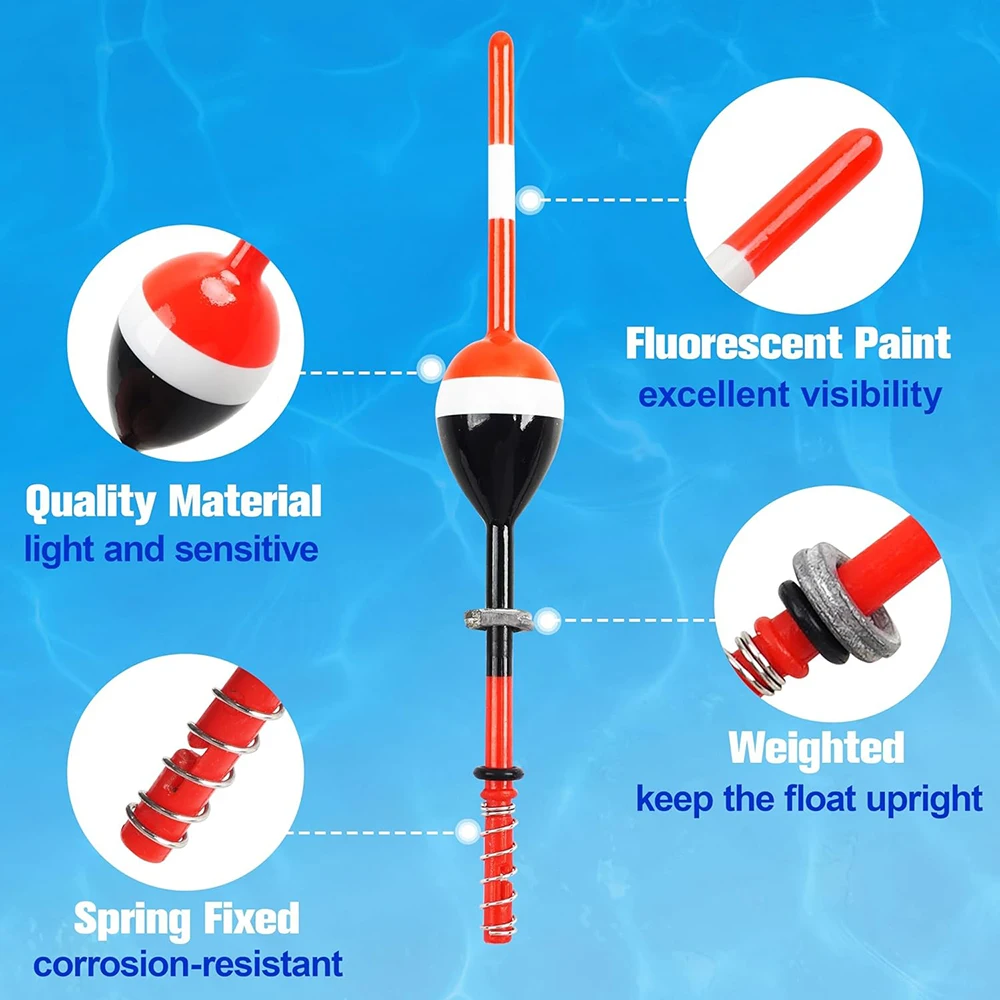 Fluorescent Paint
excellent visibility

Quality Material
light and sensitive

Weighted
keep the float upright

Spring Fixed
corrosion-resistant