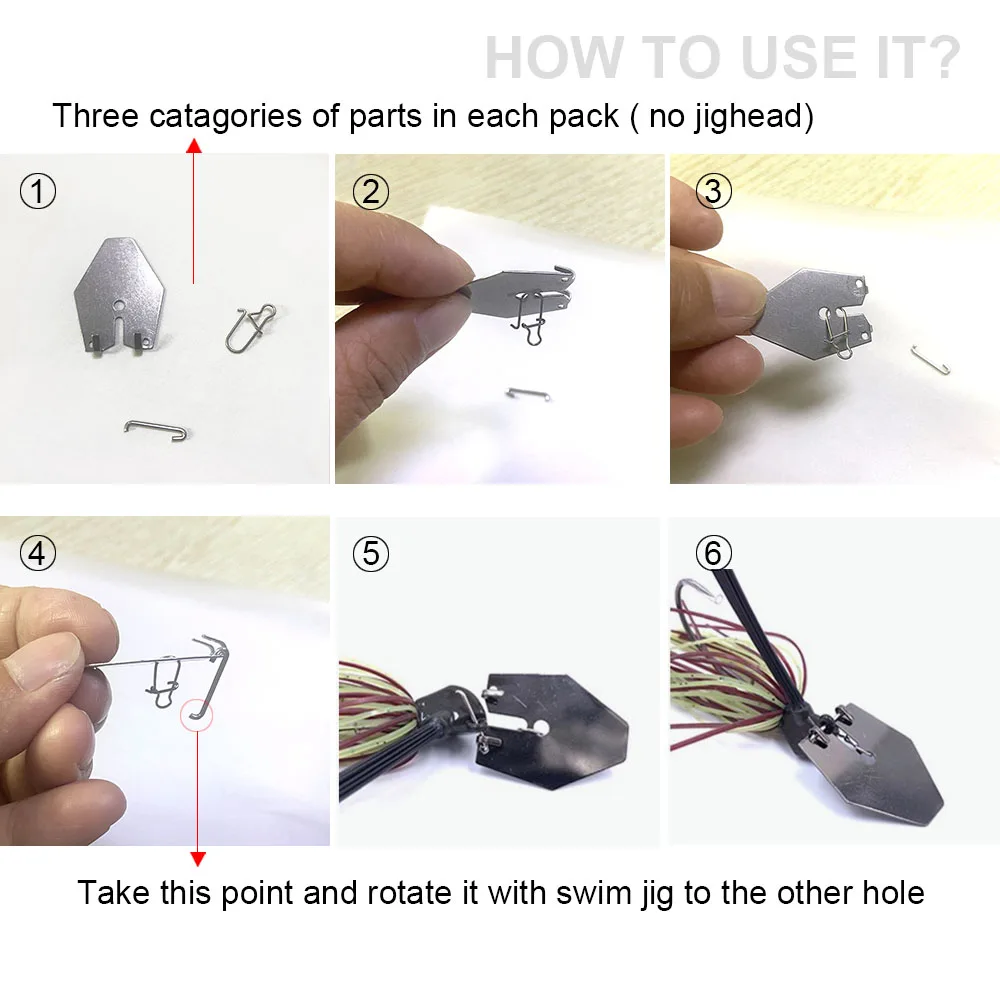 HOW TO USE IT?

Three catagories of parts in each pack ( no jighead)

①

②

③

④

⑤

⑥

Take this point and rotate it with swim jig to the other hole