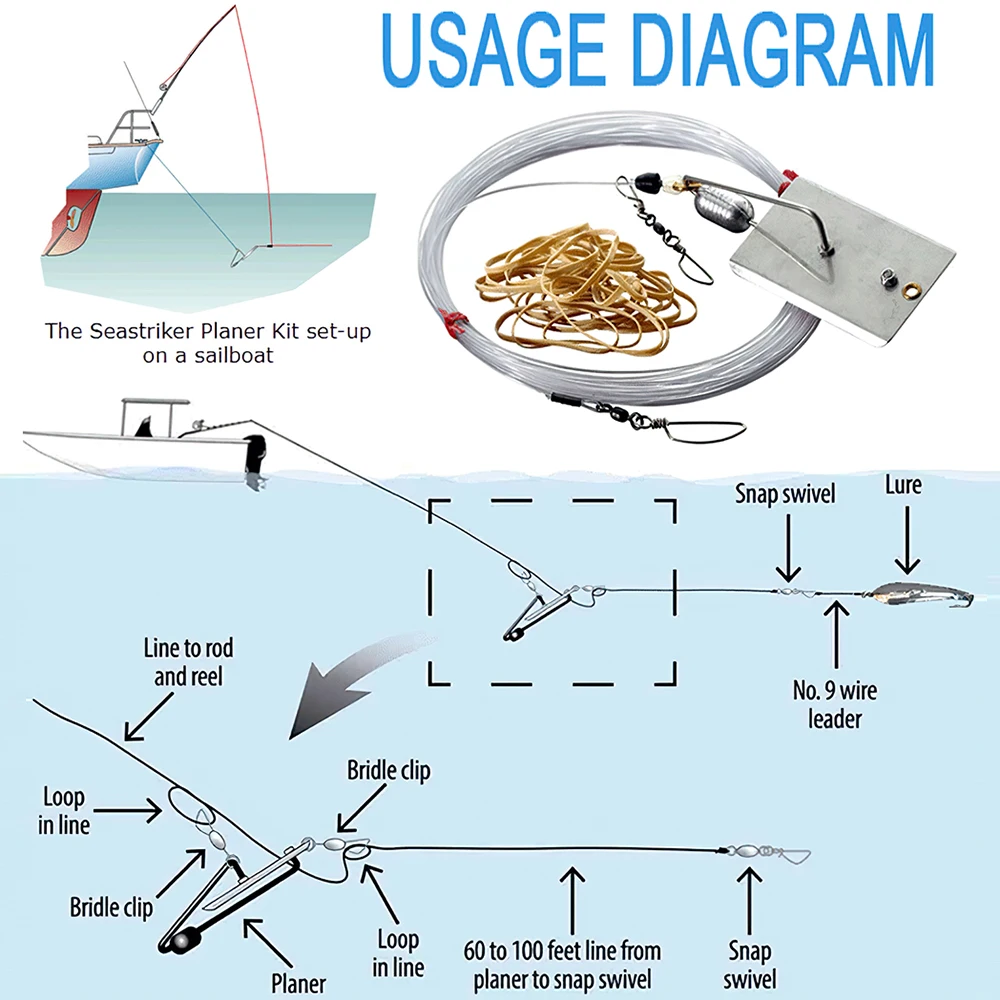 USAGE DIAGRAM

The Seastriker Planer Kit set-up on a sailboat

Snap swivel

Lure

No. 9 wire leader

Line to rod and reel

Loop in line

Bridle clip

Bridle clip

Planer

Loop in line

60 to 100 feet line from planer to snap swivel

Snap swivel