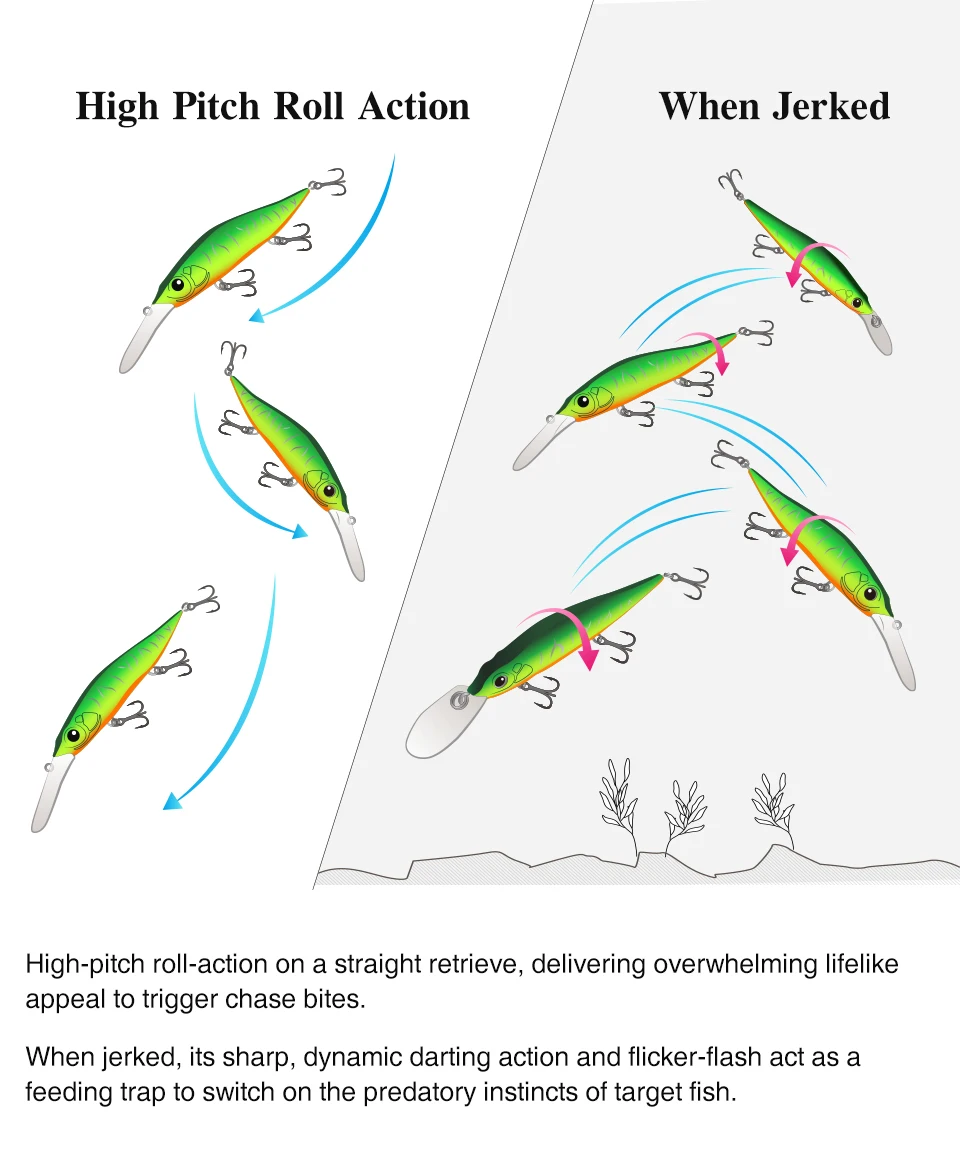 High Pitch Roll Action

When Jerked

High-pitch roll-action on a straight retrieve, delivering overwhelming lifelike appeal to trigger chase bites.

When jerked, its sharp, dynamic darting action and flicker-flash act as a feeding trap to switch on the predatory instincts of target fish.