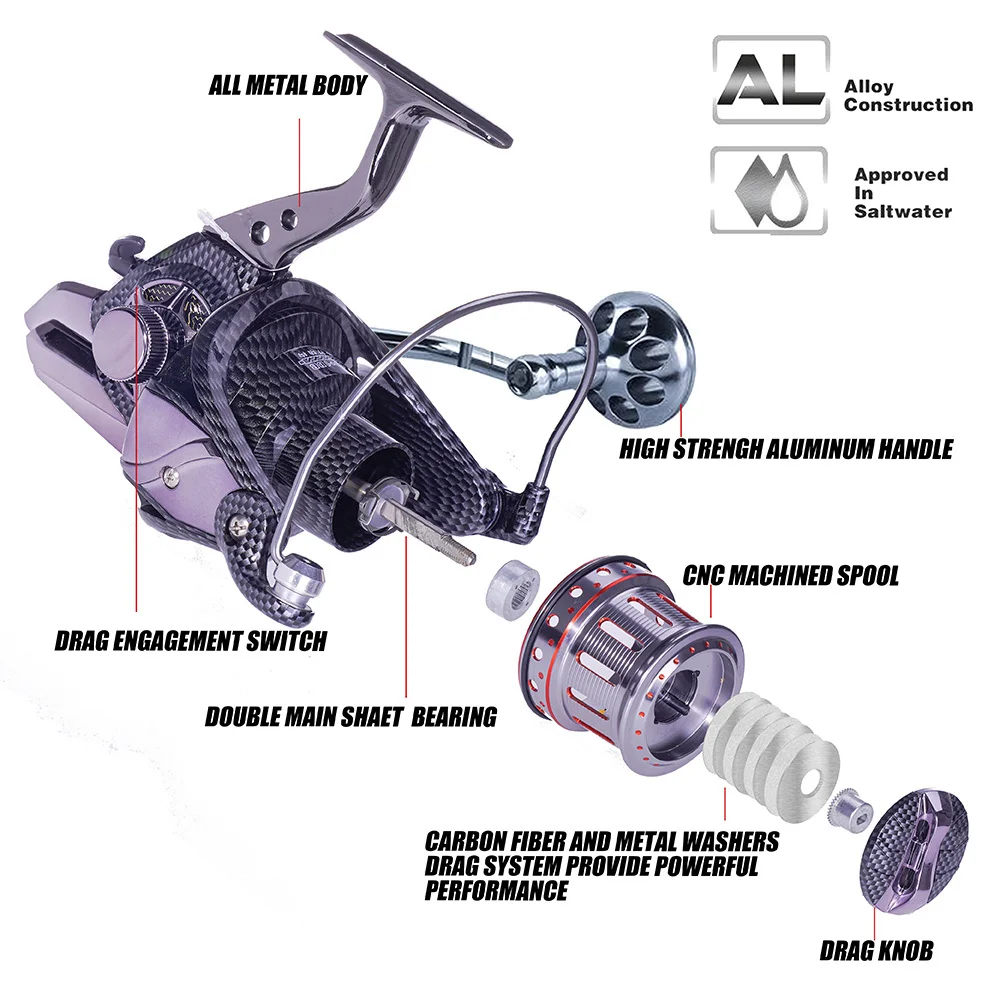 ALL METAL BODY

AL Alloy Construction

Approved In Saltwater

HIGH STRENGH ALUMINUM HANDLE

CNC MACHINED SPOOL

DRAG ENGAGEMENT SWITCH

DOUBLE MAIN SHAET BEARING

CARBON FIBER AND METAL WASHERS DRAG SYSTEM PROVIDE POWERFUL PERFORMANCE

DRAG KNOB