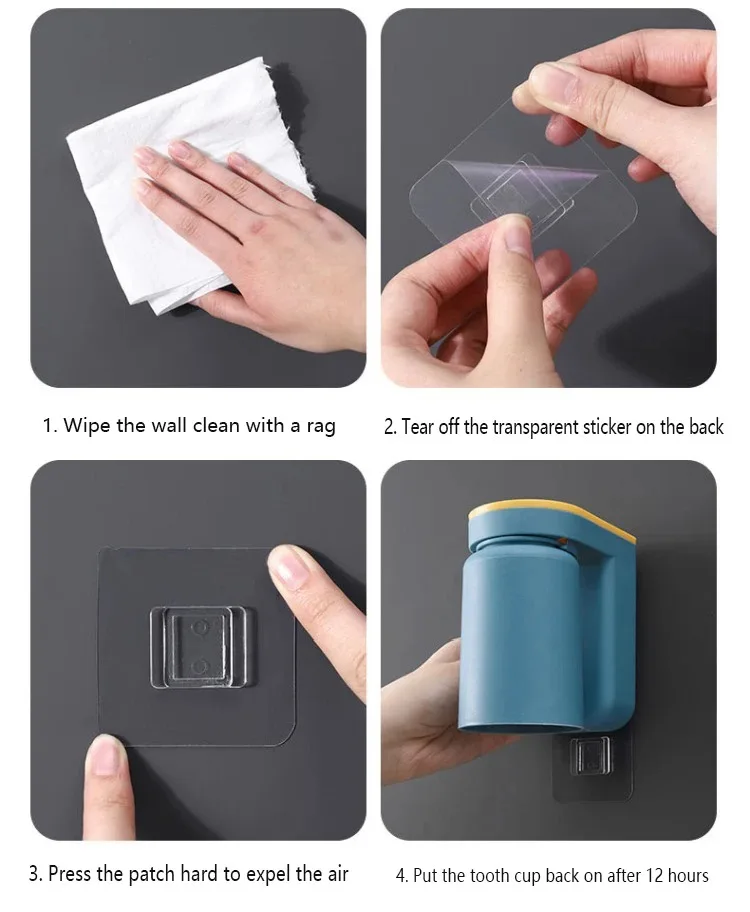 1. Wipe the wall clean with a rag

2. Tear off the transparent sticker on the back

3. Press the patch hard to expel the air

4. Put the tooth cup back on after 12 hours