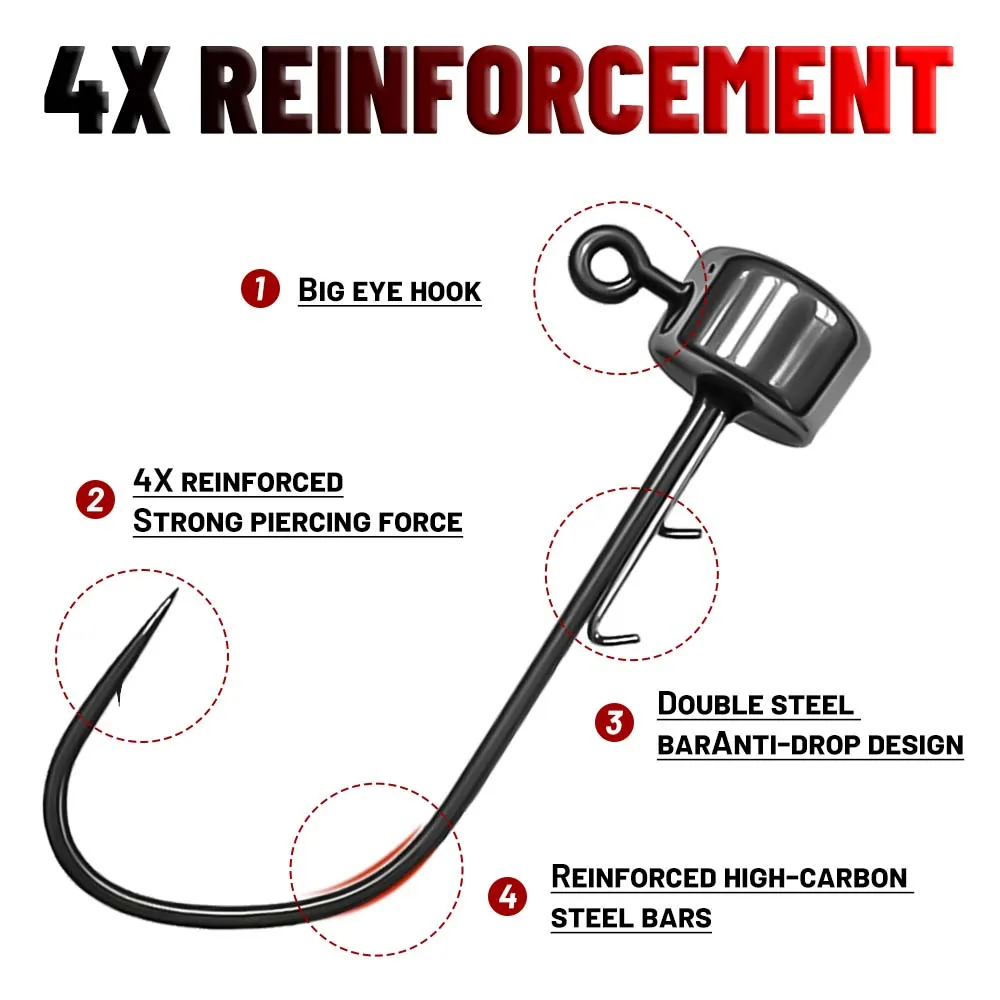 4X REINFORCEMENT

1 Big eye hook

2 4X reinforced
Strong piercing force

3 Double steel
barAnti-drop design

4 Reinforced high-carbon
steel bars